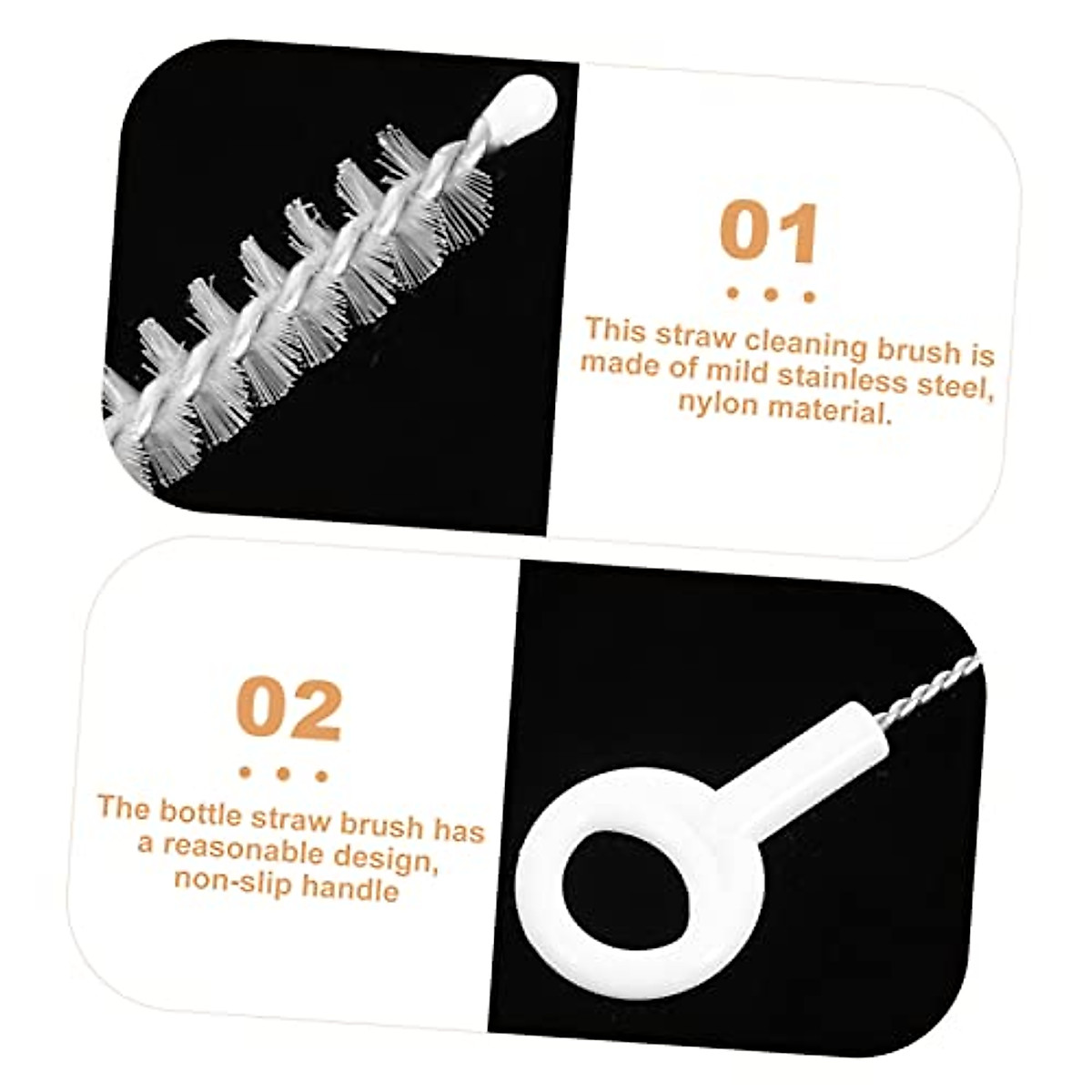 01

This straw cleaning brush is made of mild stainless steel, nylon material.

02

The bottle straw brush has a reasonable design, non-slip handle