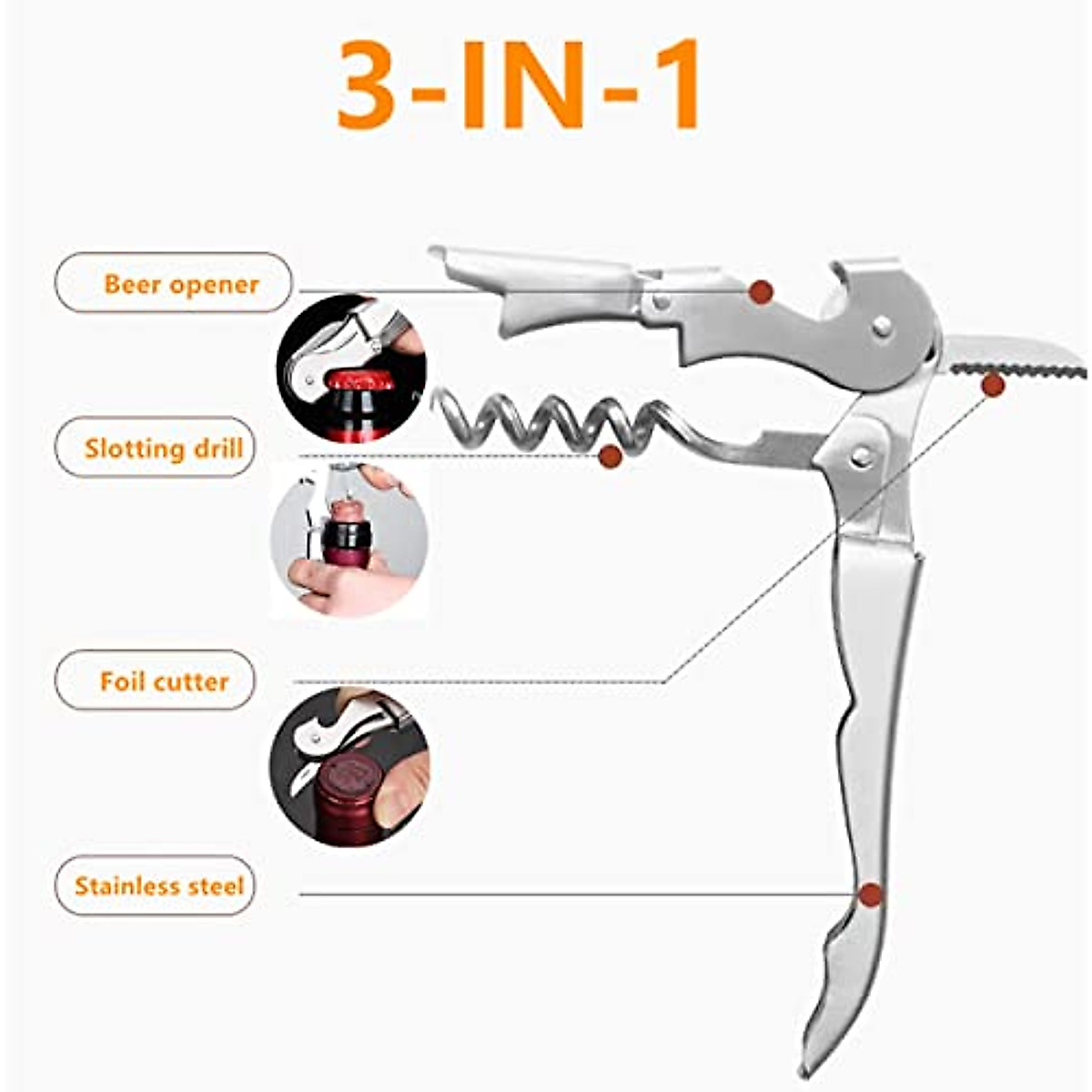 3-IN-1

Beer opener

Slotting drill

Foil cutter

Stainless steel