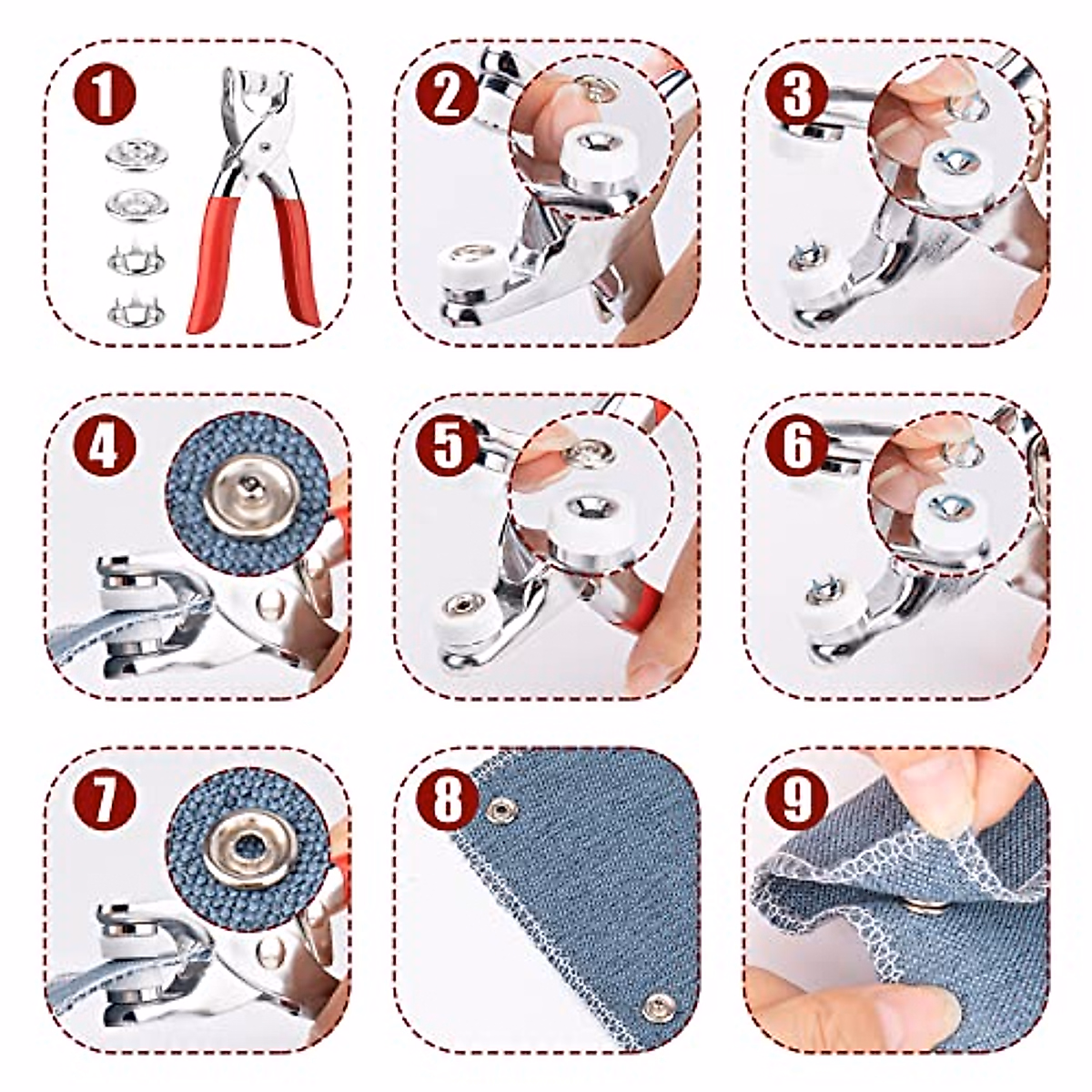 1

2

3

4

5

6

7

8

9