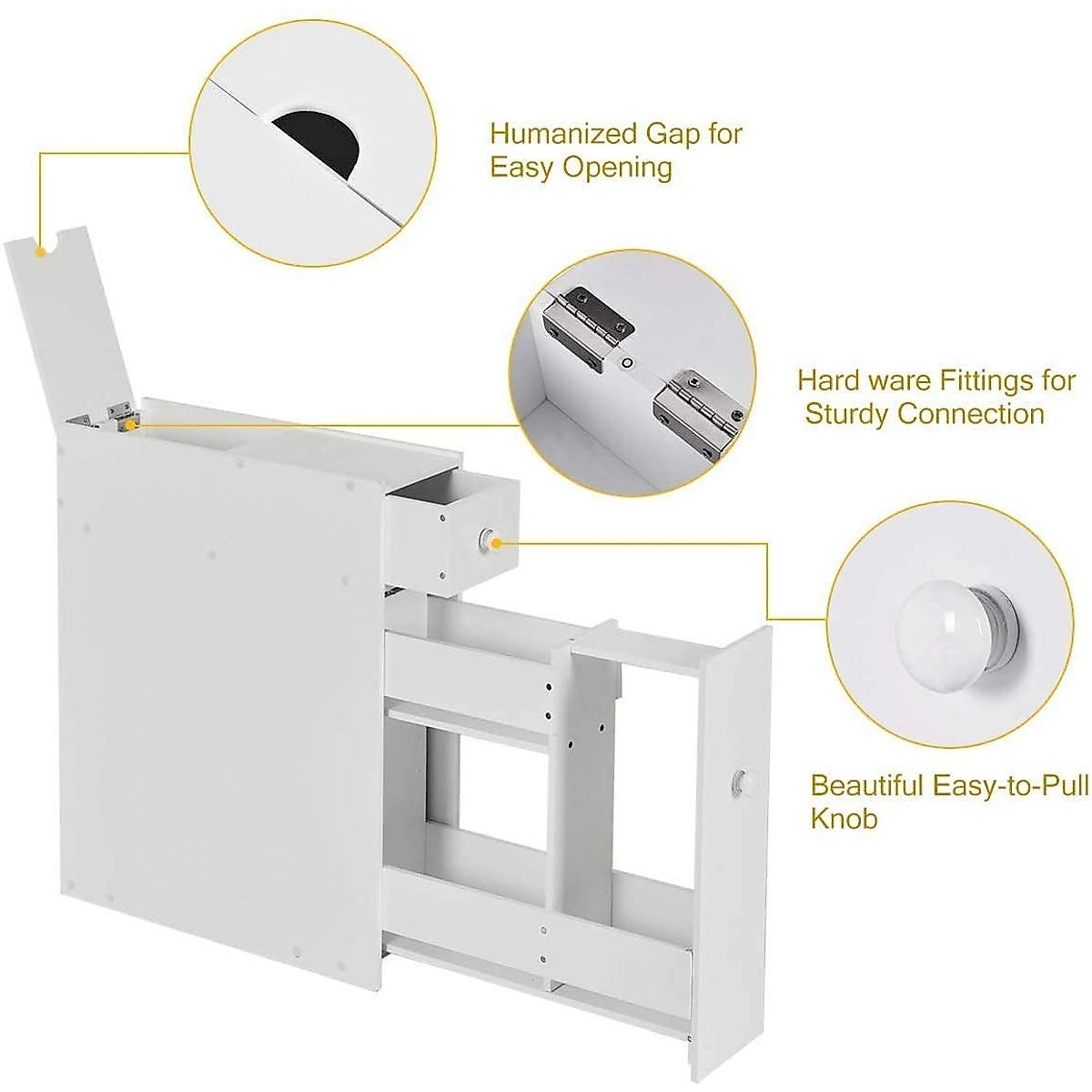 Humanized Gap for Easy Opening

Hard ware Fittings for Sturdy Connection

Beautiful Easy-to-Pull Knob