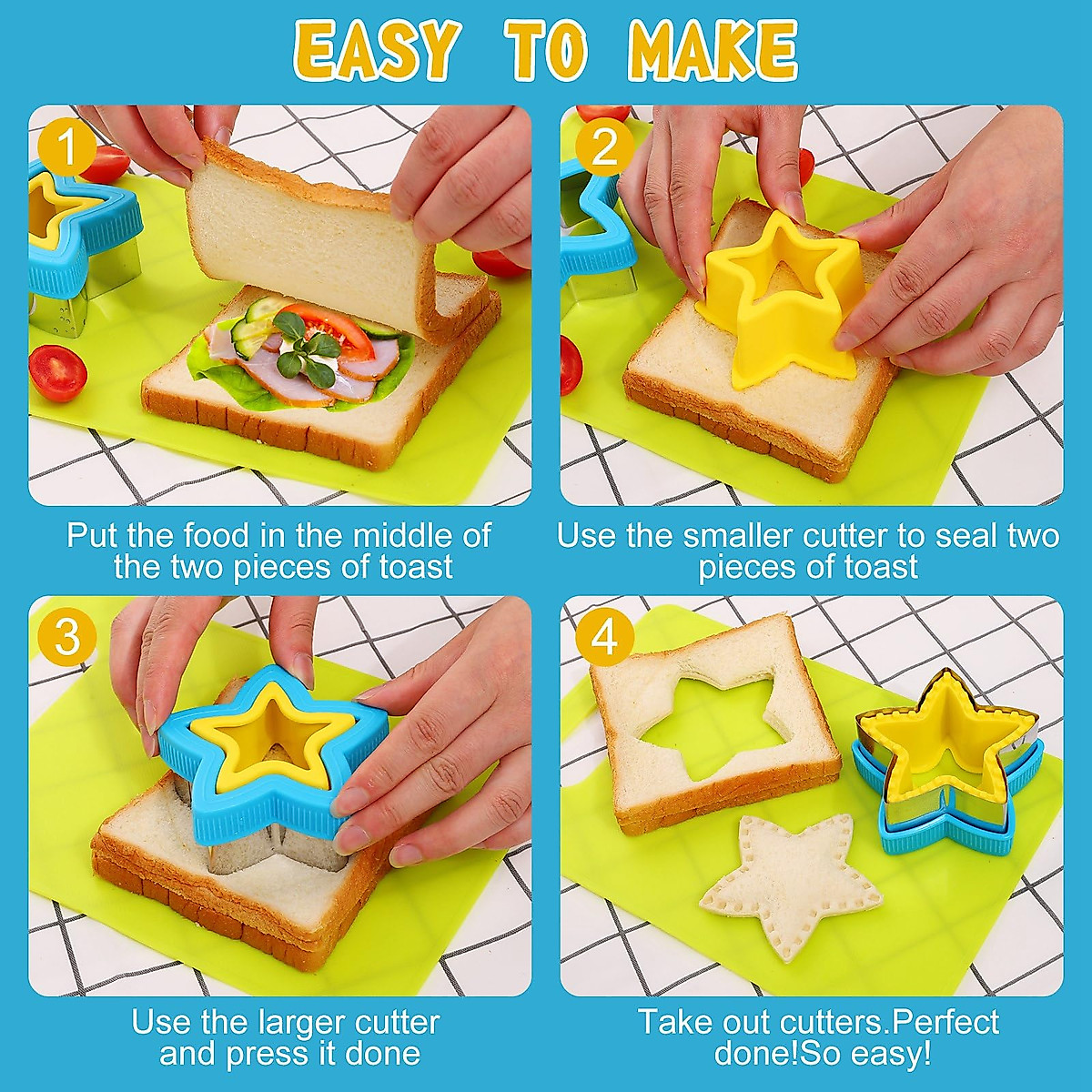 EASY TO MAKE

1

Put the food in the middle of the two pieces of toast

2

Use the smaller cutter to seal two pieces of toast

3

Use the larger cutter and press it done

4

Take out cutters.Perfect done!So easy!