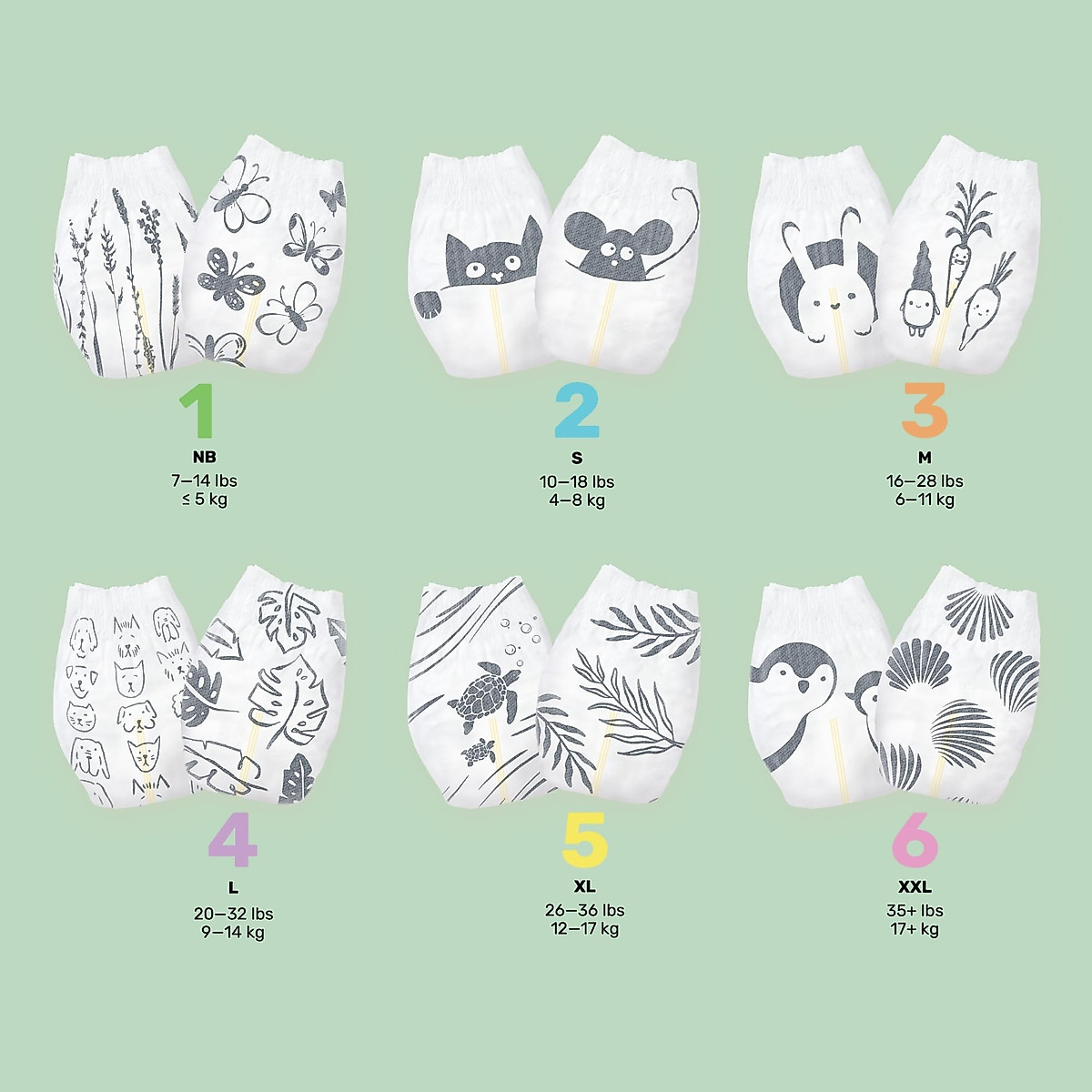 1
NB
7–14 lbs
≤ 5 kg

2
S
10–18 lbs
4–8 kg

3
M
16–28 lbs
6–11 kg

4
L
20–32 lbs
9–14 kg

5
XL
26–36 lbs
12–17 kg

6
XXL
35+ lbs
17+ kg