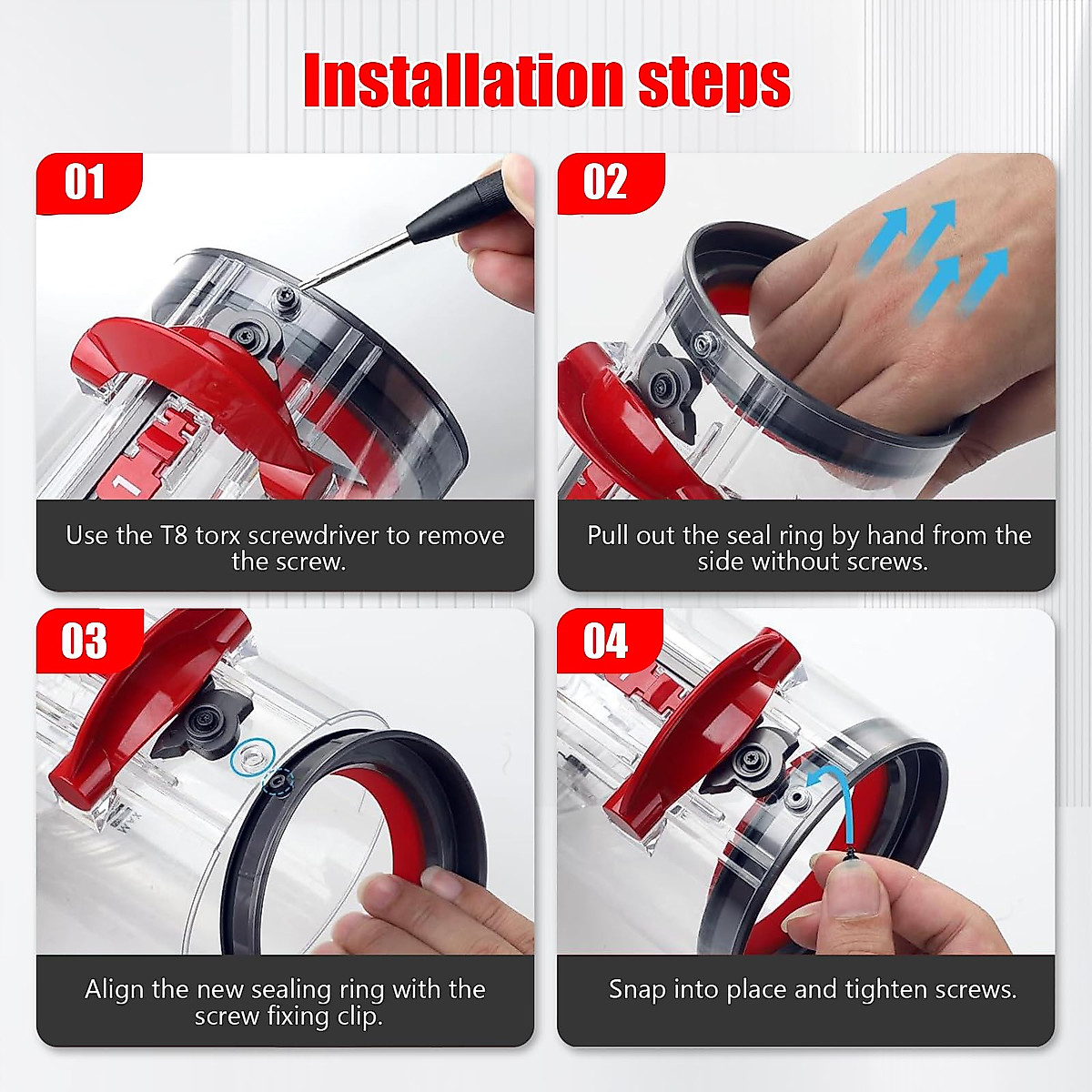 Installation steps

01

Use the T8 torx screwdriver to remove the screw.

02

Pull out the seal ring by hand from the side without screws.

03

Align the new sealing ring with the screw fixing clip.

04

Snap into place and tighten screws.