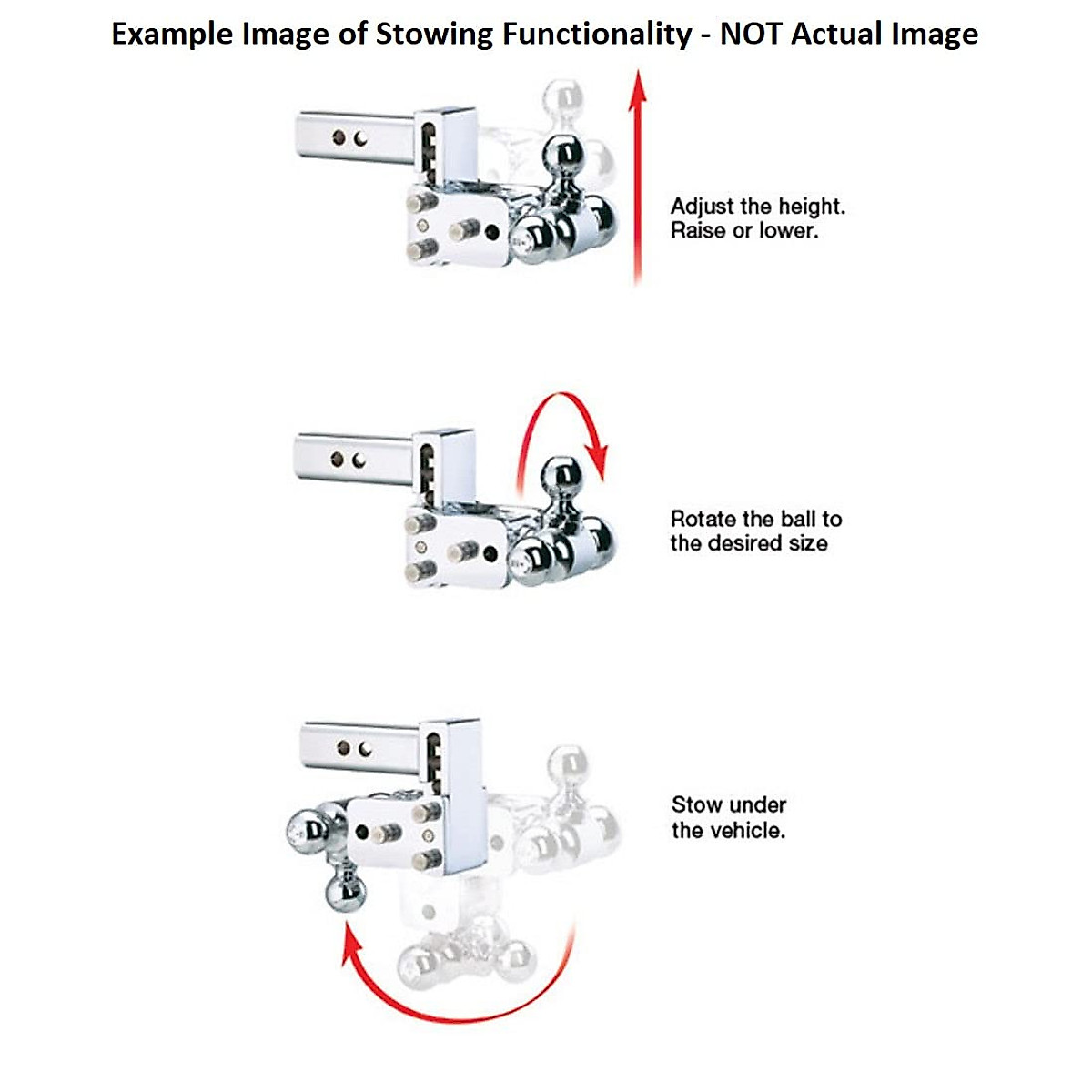 Example Image of Stowing Functionality - NOT Actual Image

Adjust the height.
Raise or lower.

Rotate the ball to
the desired size

Stow under
the vehicle.