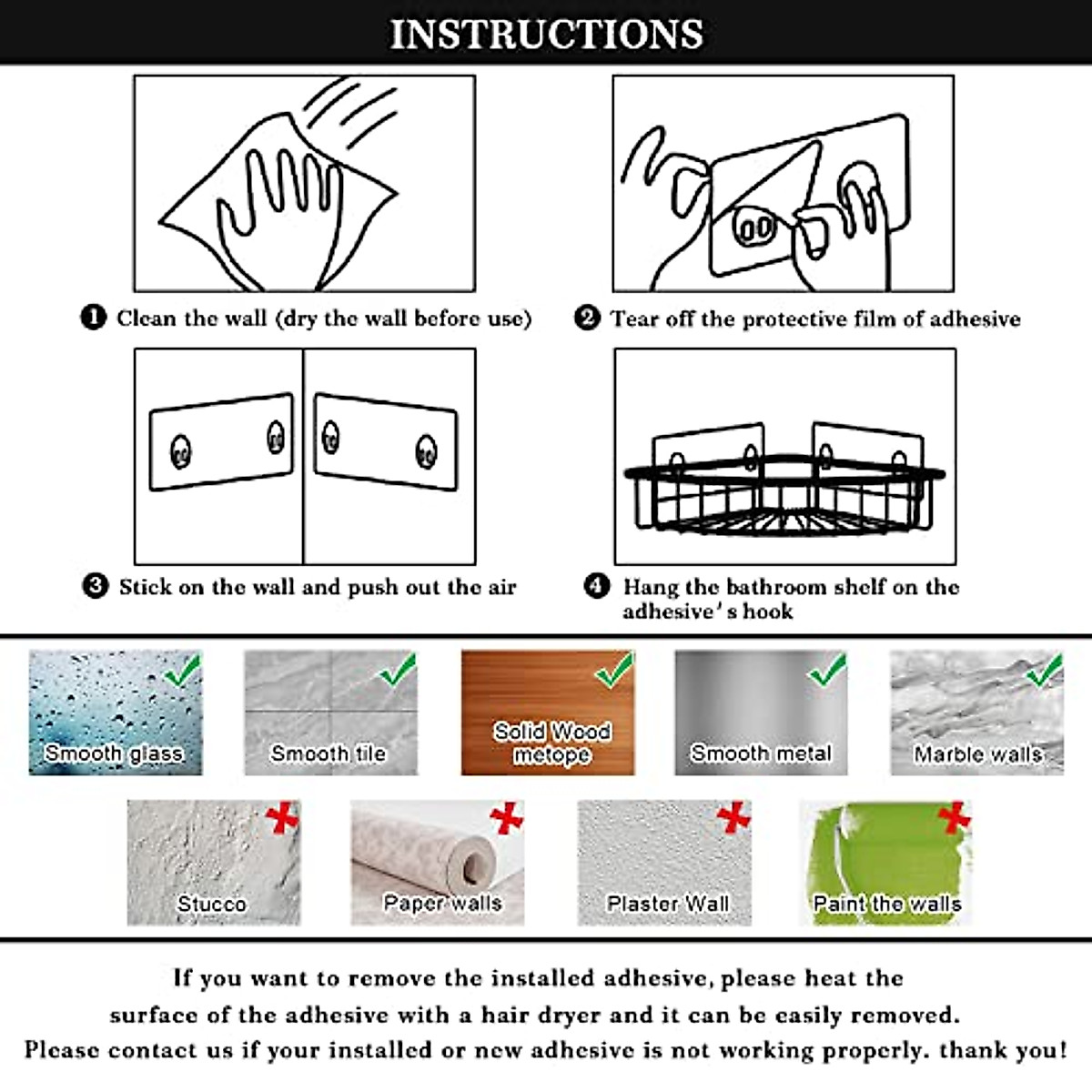 INSTRUCTIONS

❶ Clean the wall (dry the wall before use)

❷ Tear off the protective film of adhesive

❸ Stick on the wall and push out the air

❹ Hang the bathroom shelf on the adhesive's hook

Smooth glass

Smooth tile

Solid Wood metope

Smooth metal

Marble walls

Stucco

Paper walls

Plaster Wall

Paint the walls

If you want to remove the installed adhesive, please heat the surface of the adhesive with a hair dryer and it can be easily removed. Please contact us if your installed or new adhesive is not working properly. thank you!