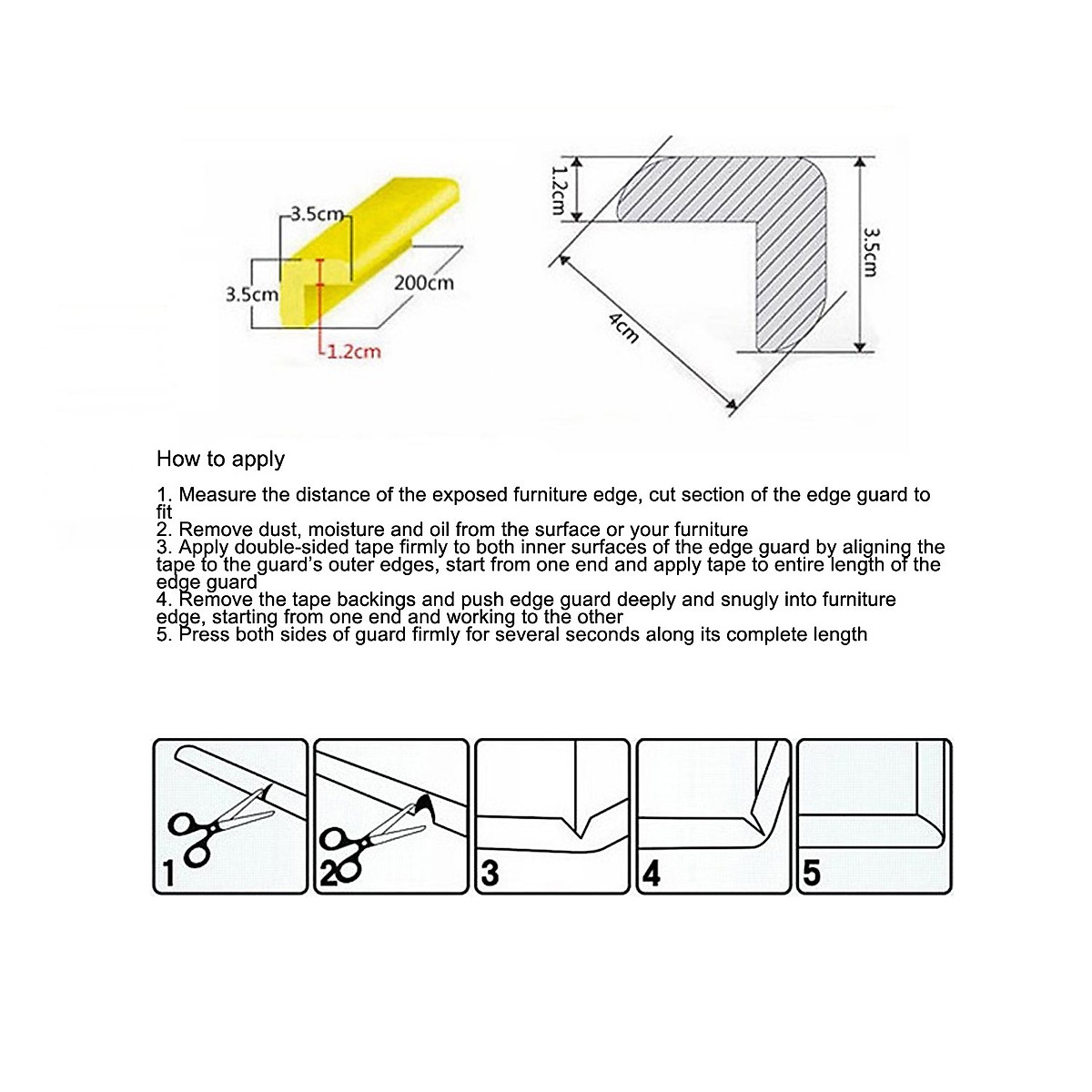 3.5cm
3.5cm
200cm
1.2cm

1.2cm
3.5cm
4cm

How to apply

1. Measure the distance of the exposed furniture edge, cut section of the edge guard to fit
2. Remove dust, moisture and oil from the surface or your furniture
3. Apply double-sided tape firmly to both inner surfaces of the edge guard by aligning the tape to the guard's outer edges, start from one end and apply tape to entire length of the edge guard
4. Remove the tape backings and push edge guard deeply and snugly into furniture edge, starting from one end and working to the other
5. Press both sides of guard firmly for several seconds along its complete length

1
2
3
4
5