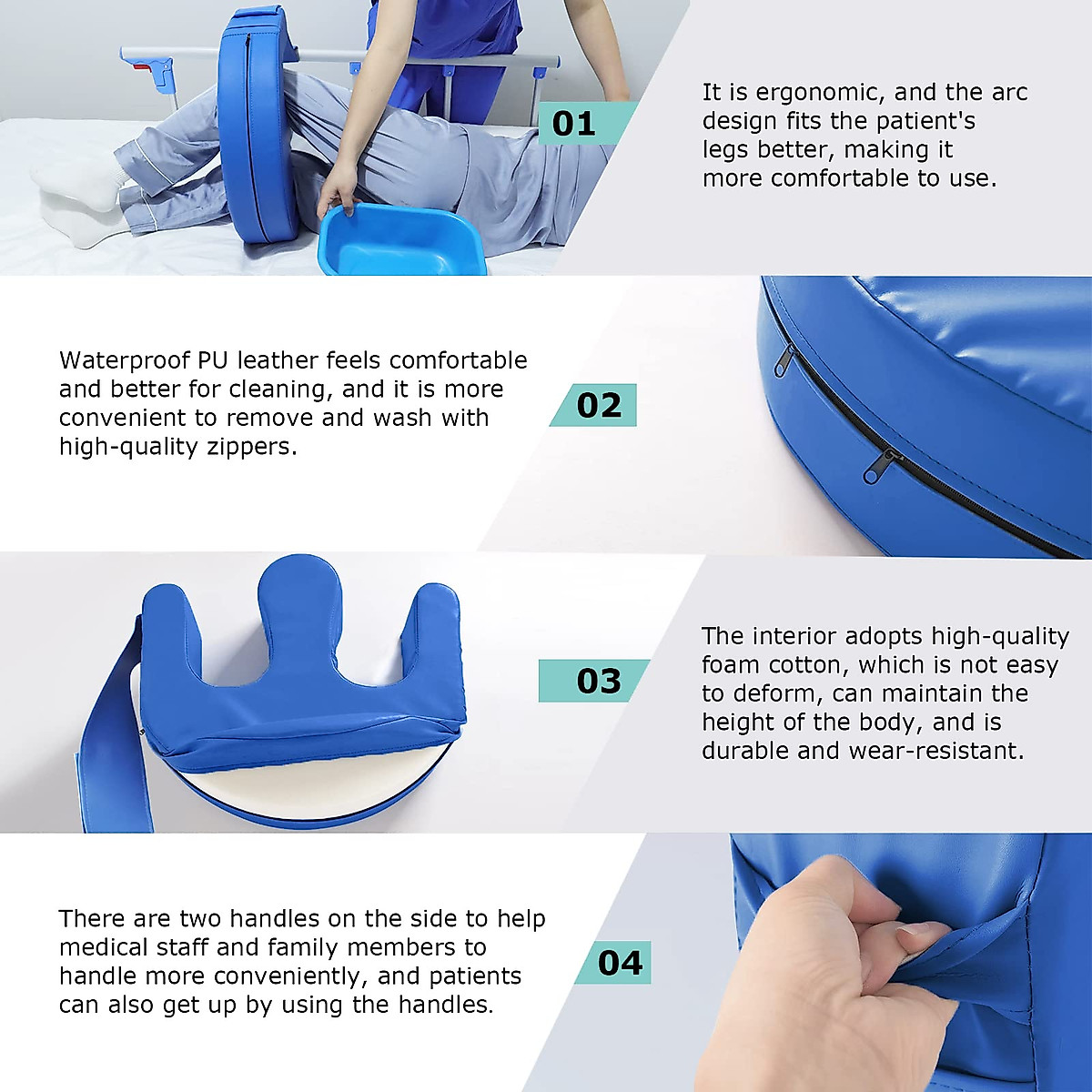 01

It is ergonomic, and the arc design fits the patient's legs better, making it more comfortable to use.

Waterproof PU leather feels comfortable and better for cleaning, and it is more convenient to remove and wash with high-quality zippers.

02

03

The interior adopts high-quality foam cotton, which is not easy to deform, can maintain the height of the body, and is durable and wear-resistant.

There are two handles on the side to help medical staff and family members to handle more conveniently, and patients can also get up by using the handles.

04