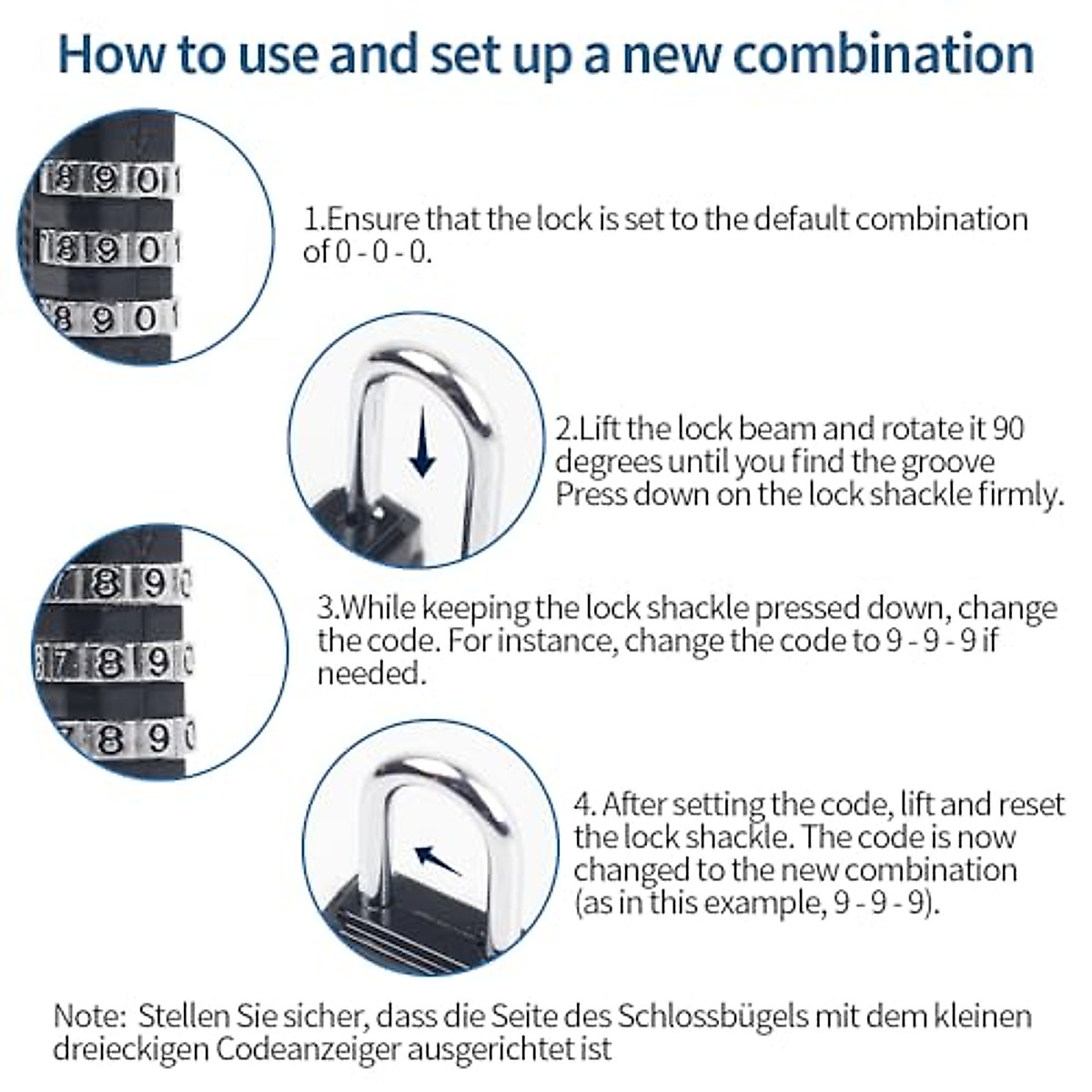 How to use and set up a new combination

8 9 0 1
8 9 0 1
8 9 0 1

1.Ensure that the lock is set to the default combination of 0 - 0 - 0.

2.Lift the lock beam and rotate it 90 degrees until you find the groove Press down on the lock shackle firmly.

7 8 9 0
7 8 9 0
7 8 9 0

3.While keeping the lock shackle pressed down, change the code. For instance, change the code to 9 - 9 - 9 if needed.

4. After setting the code, lift and reset the lock shackle. The code is now changed to the new combination (as in this example, 9 - 9 - 9).

Note: Stellen Sie sicher, dass die Seite des Schlossbügels mit dem kleinen dreieckigen Codeanzeiger ausgerichtet ist