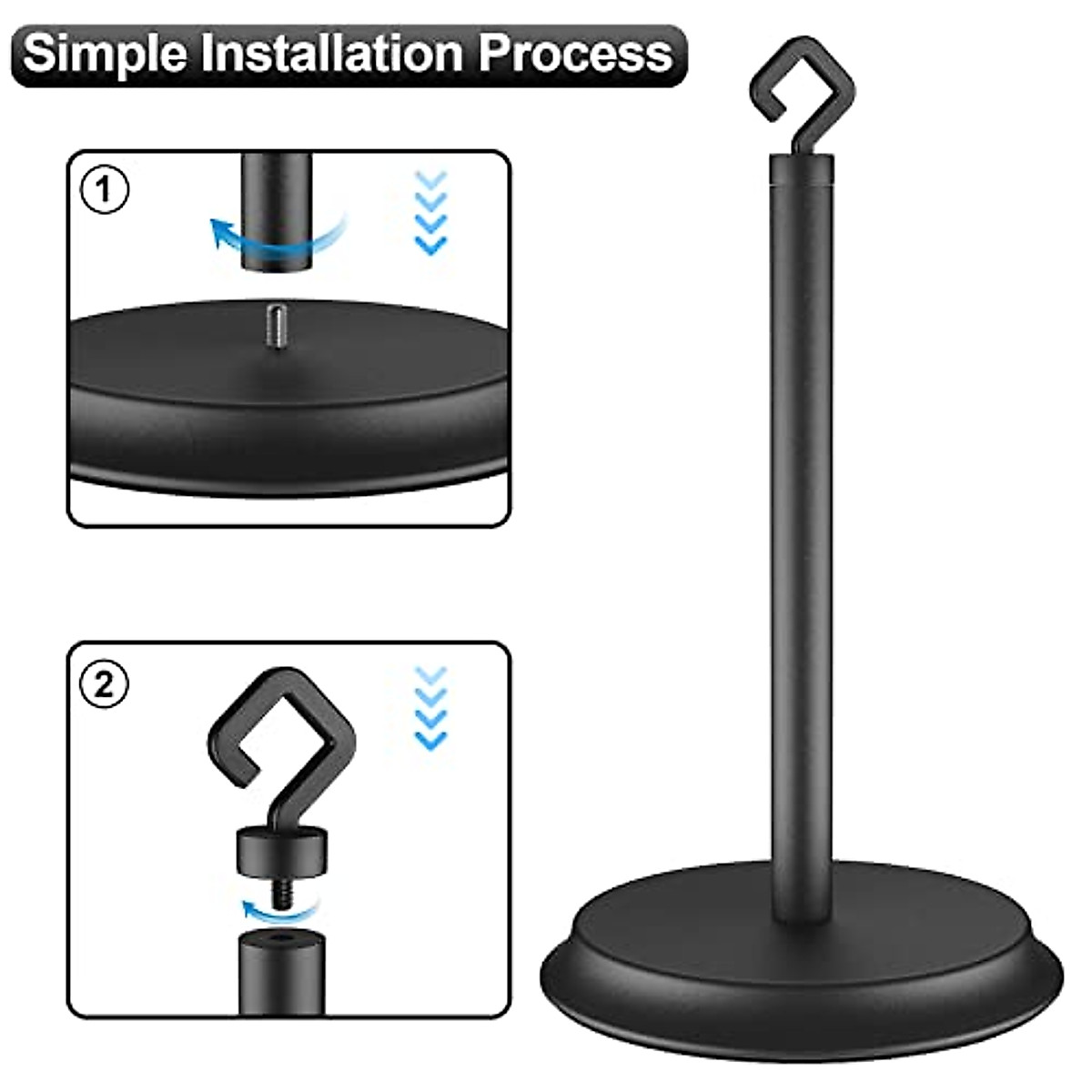 Simple Installation Process

1

2