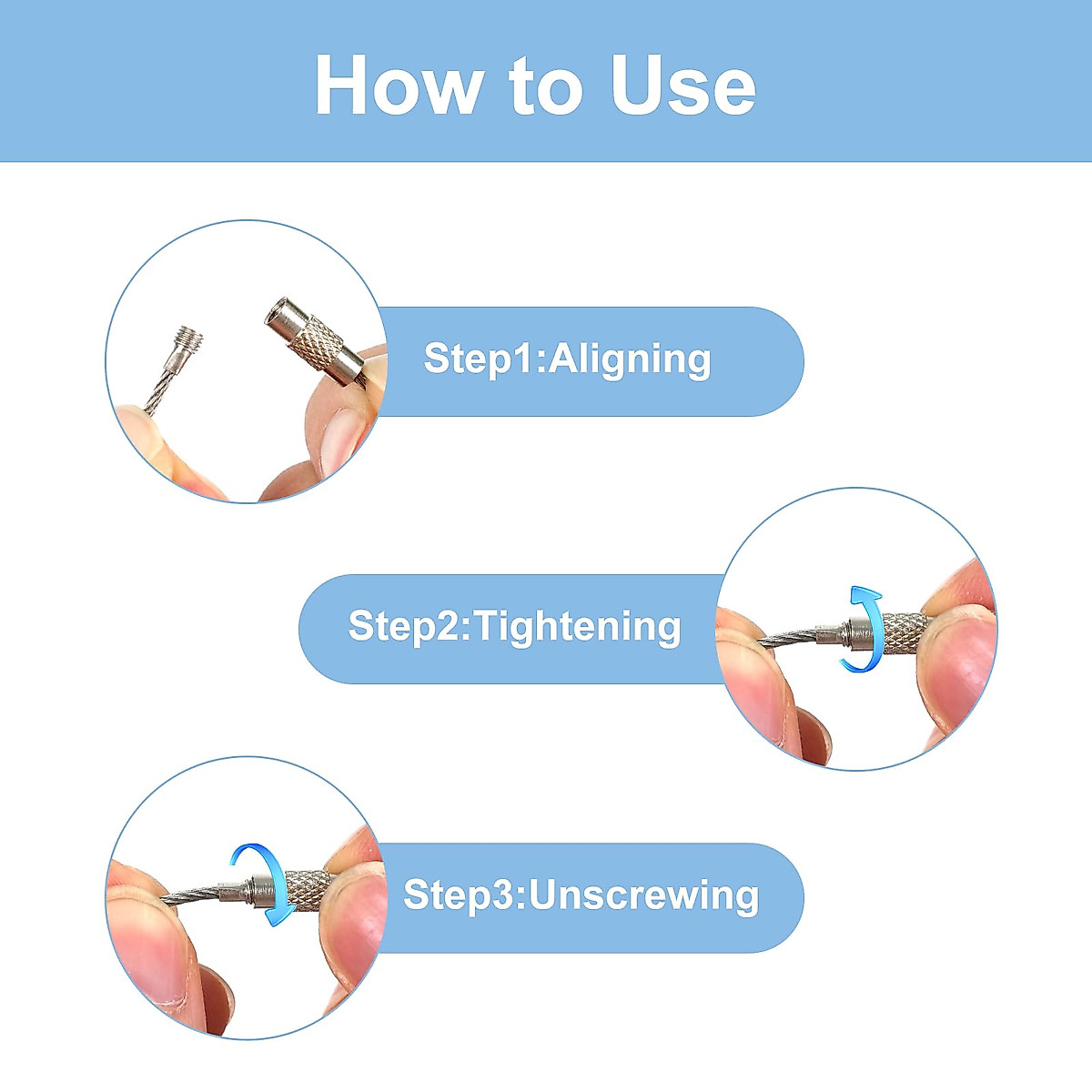 How to Use

Step1:Aligning

Step2:Tightening

Step3:Unscrewing