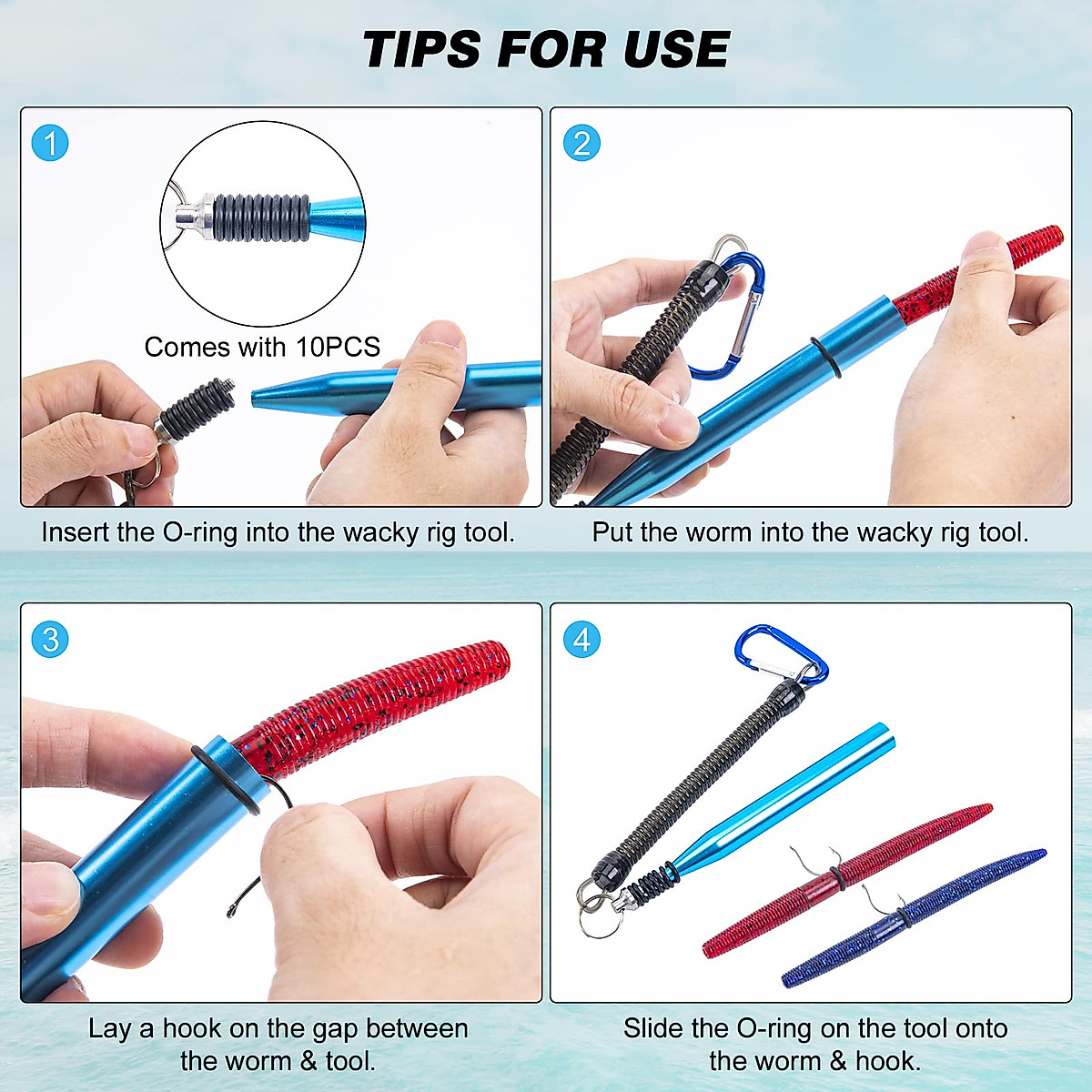 TIPS FOR USE

1

Comes with 10PCS

Insert the O-ring into the wacky rig tool.

2

Put the worm into the wacky rig tool.

3

Lay a hook on the gap between the worm & tool.

4

Slide the O-ring on the tool onto the worm & hook.