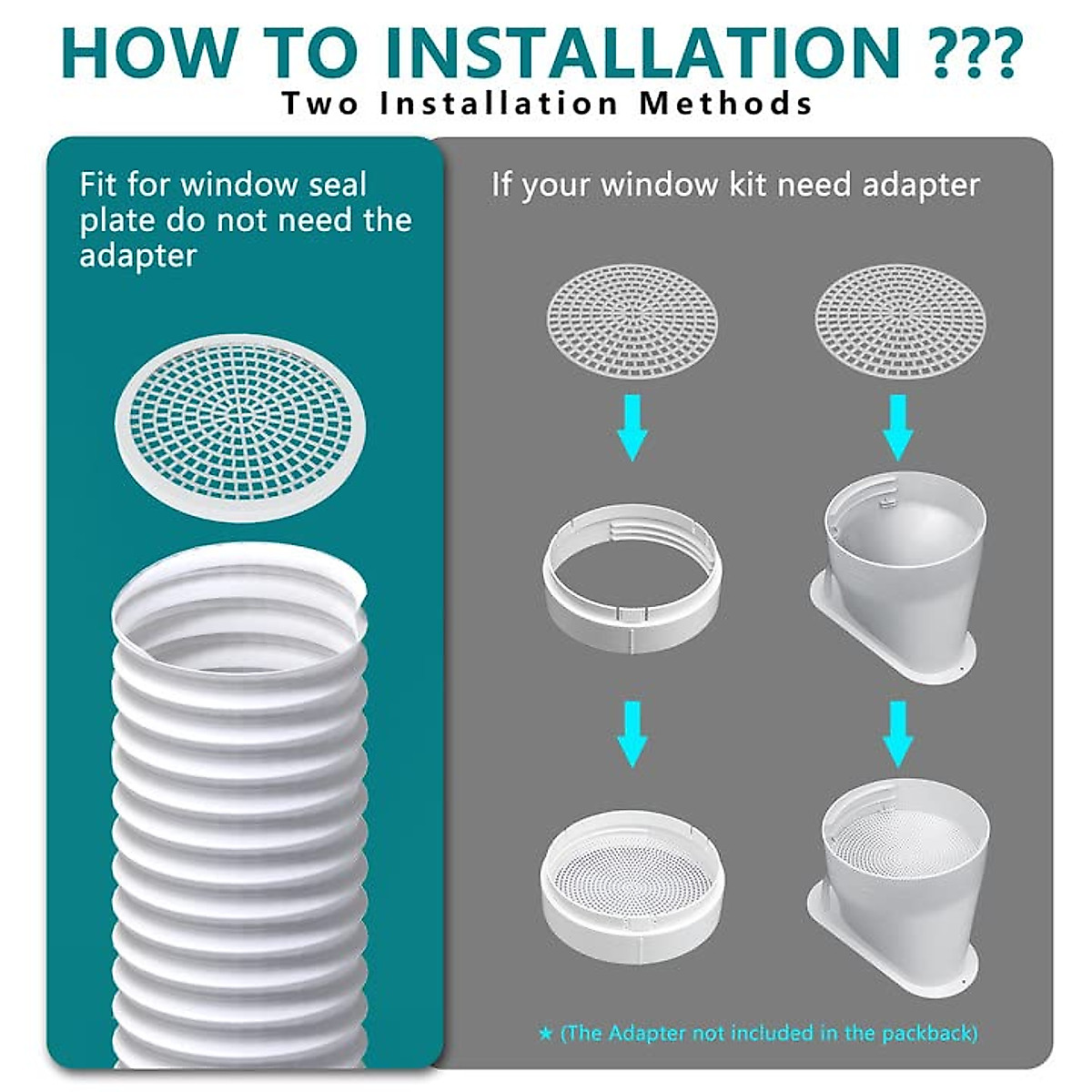 HOW TO INSTALLATION ???
Two Installation Methods

Fit for window seal plate do not need the adapter

If your window kit need adapter

★ (The Adapter not included in the packback)