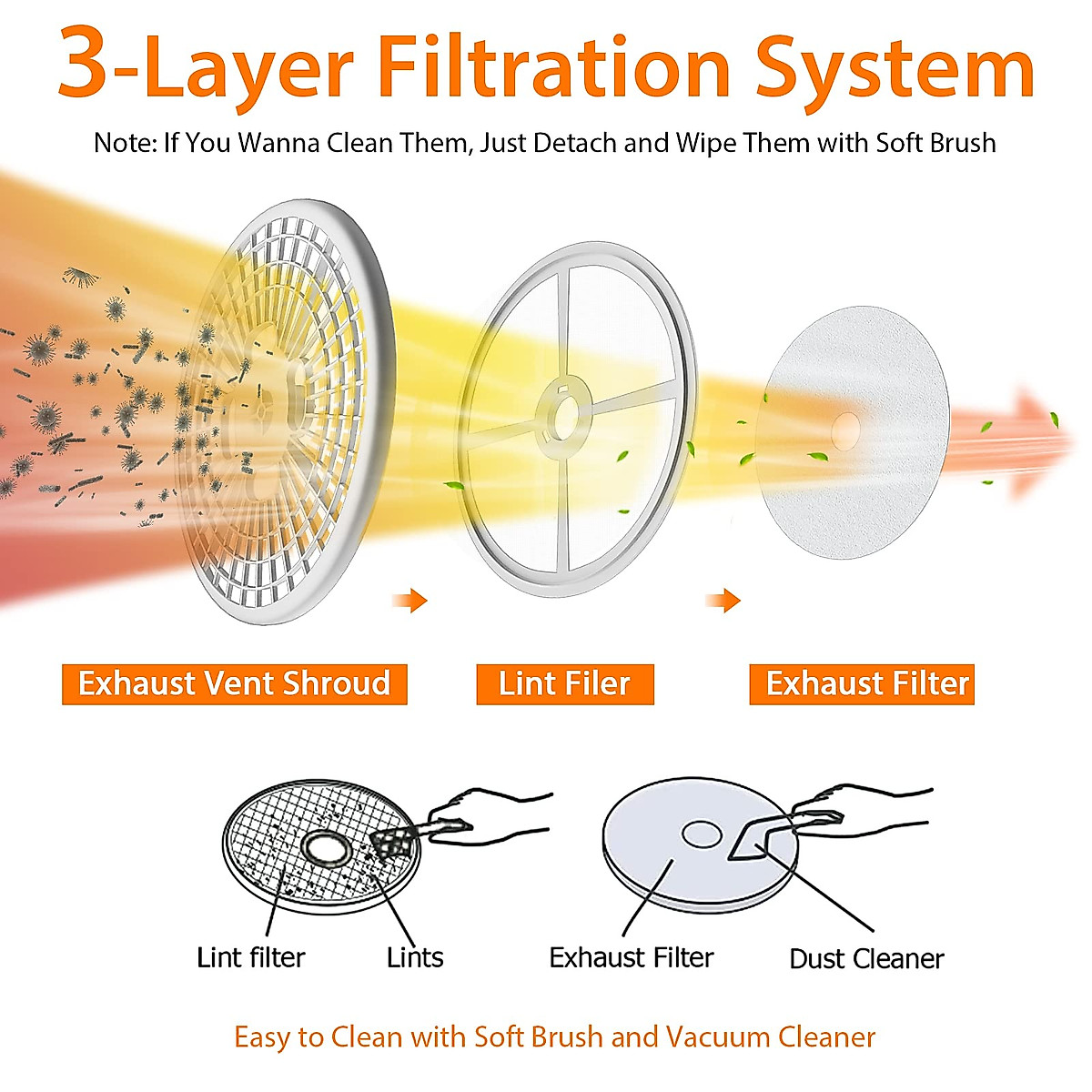 3-Layer Filtration System

Note: If You Wanna Clean Them, Just Detach and Wipe Them with Soft Brush

Exhaust Vent Shroud

Lint Filer

Exhaust Filter

Lint filter

Lints

Exhaust Filter

Dust Cleaner

Easy to Clean with Soft Brush and Vacuum Cleaner