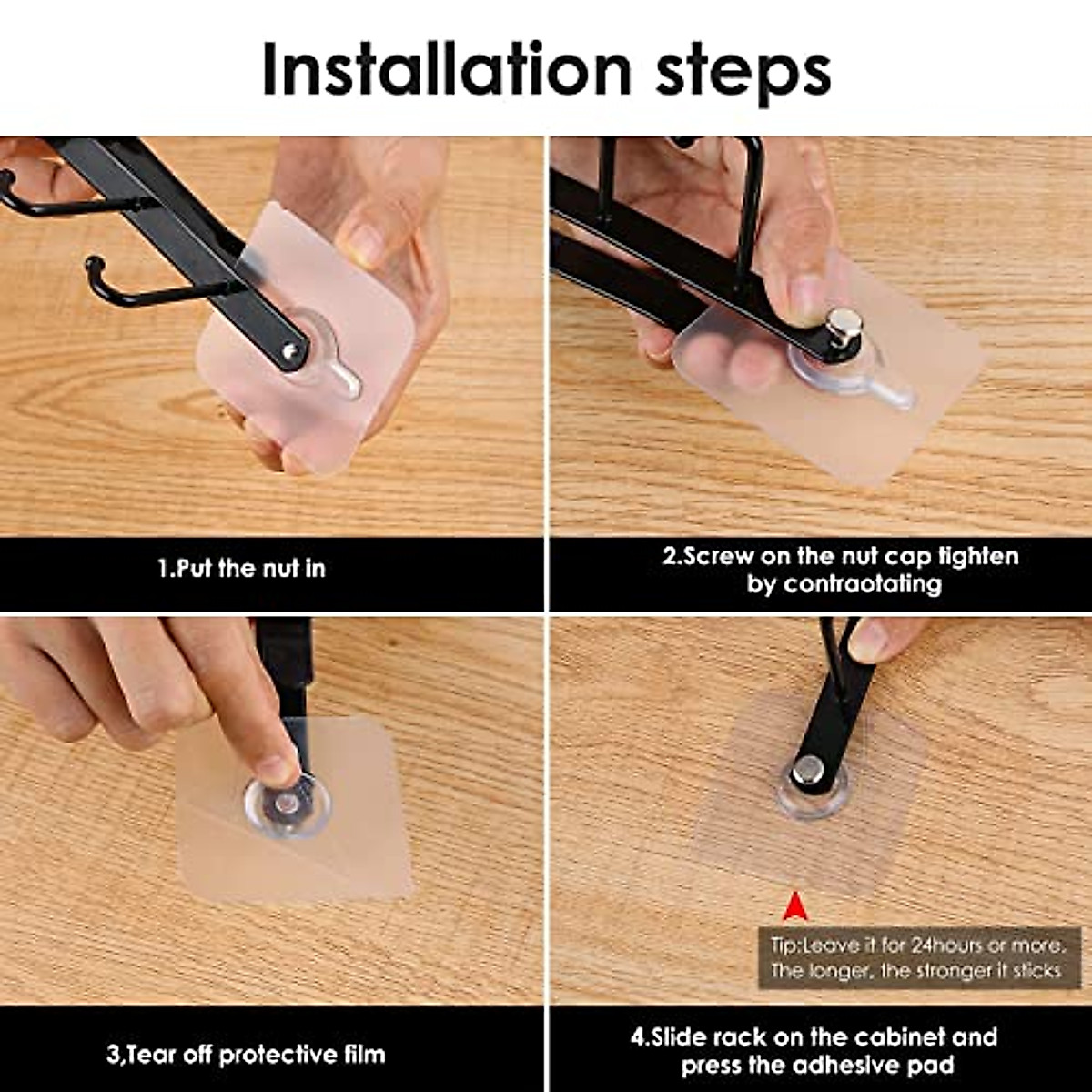 Installation steps

1.Put the nut in

2.Screw on the nut cap tighten by contraotating

3,Tear off protective film

Tip:Leave it for 24hours or more. The longer, the stronger it sticks

4.Slide rack on the cabinet and press the adhesive pad