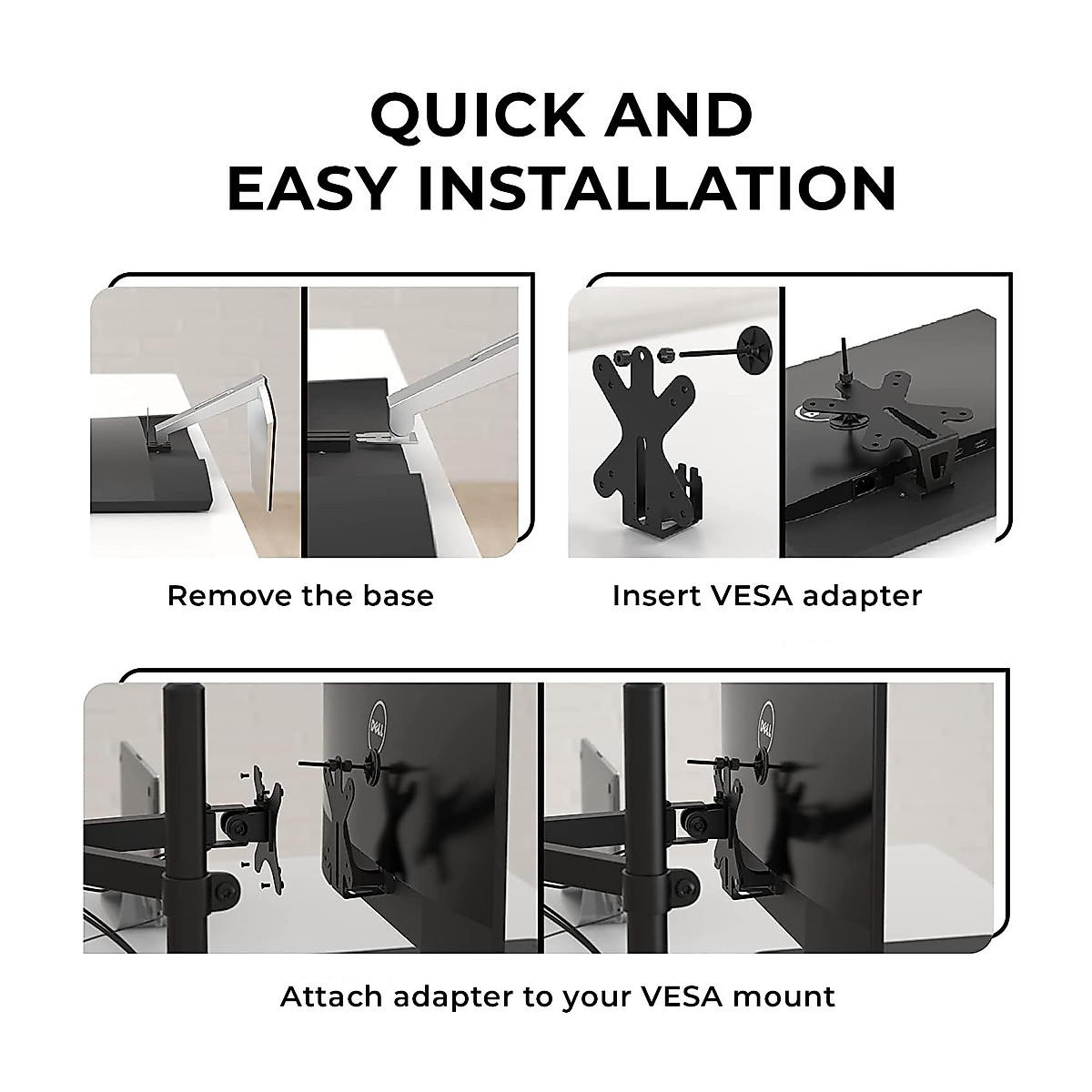 QUICK AND EASY INSTALLATION

Remove the base

Insert VESA adapter

DELL

DELL

Attach adapter to your VESA mount