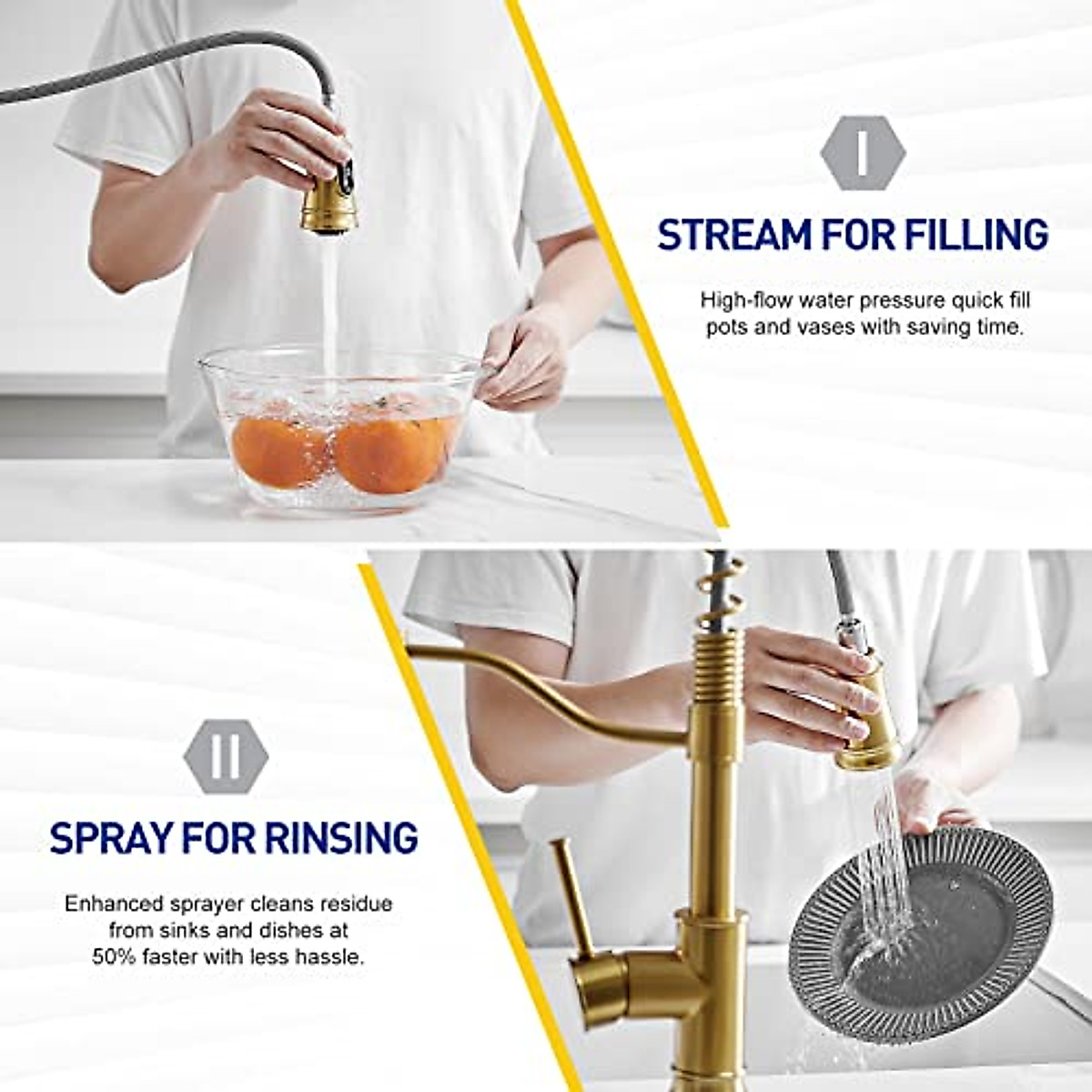 I

STREAM FOR FILLING

High-flow water pressure quick fill pots and vases with saving time.

II

SPRAY FOR RINSING

Enhanced sprayer cleans residue from sinks and dishes at 50% faster with less hassle.