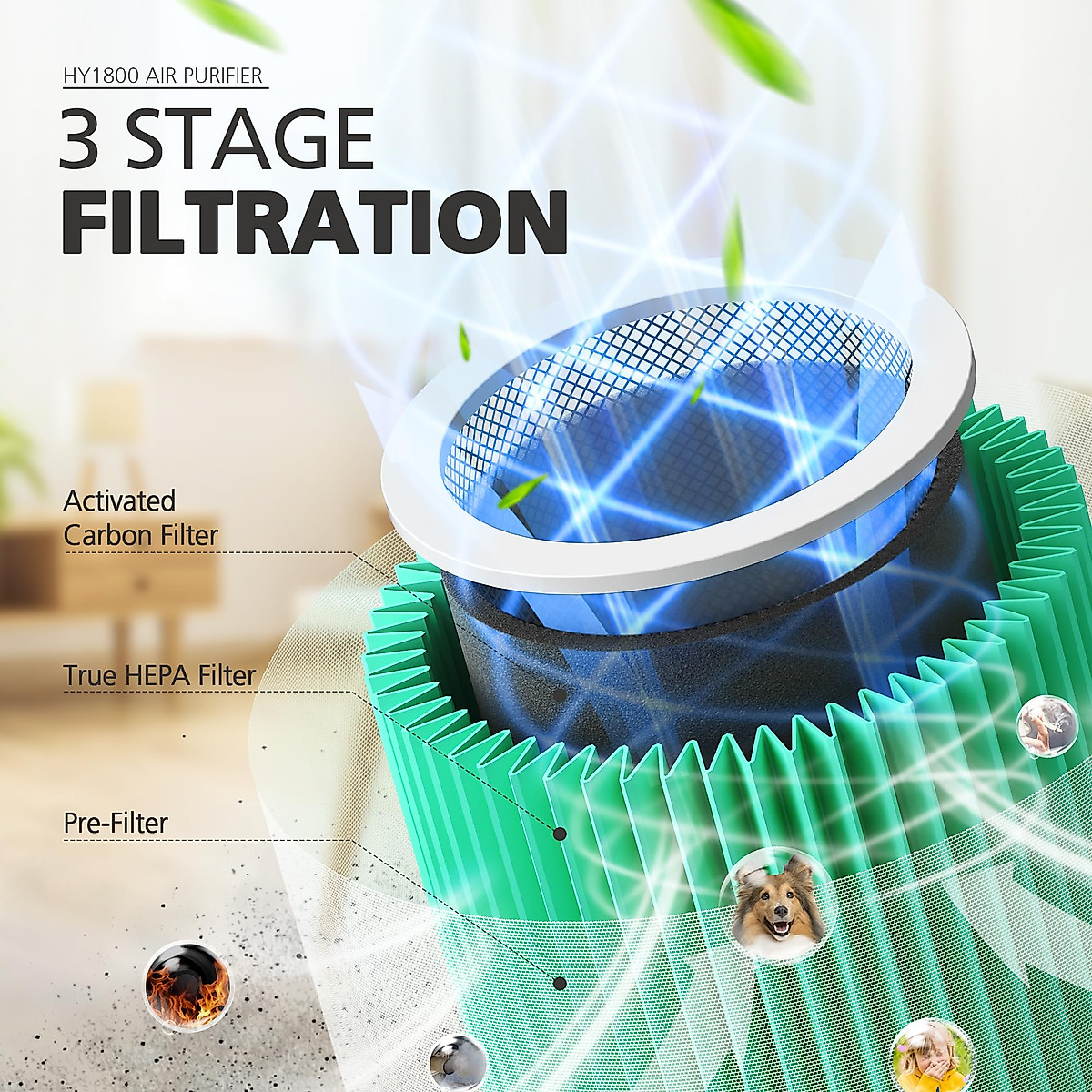 HY1800 AIR PURIFIER

3 STAGE
FILTRATION

Activated Carbon Filter

True HEPA Filter

Pre-Filter