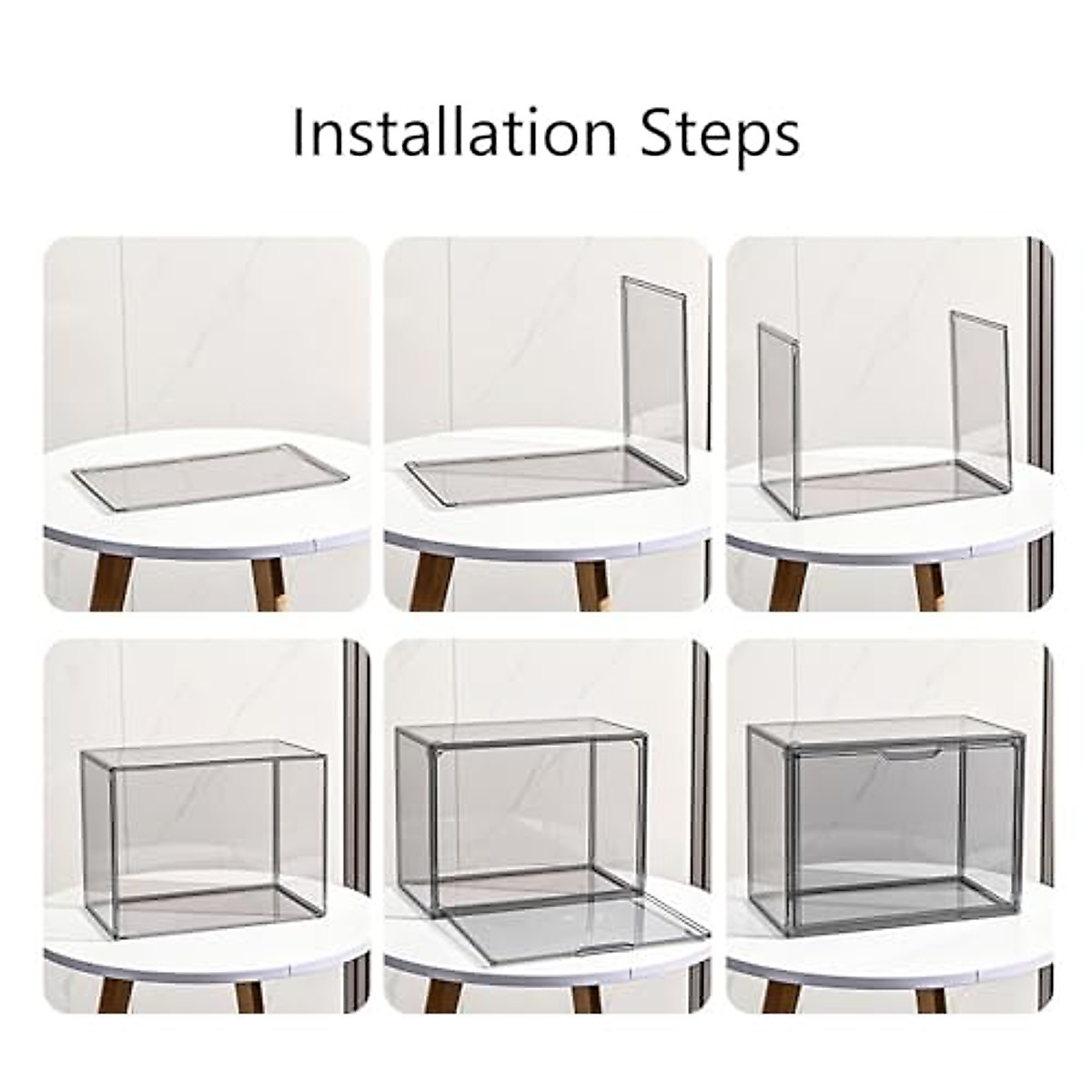 Installation Steps