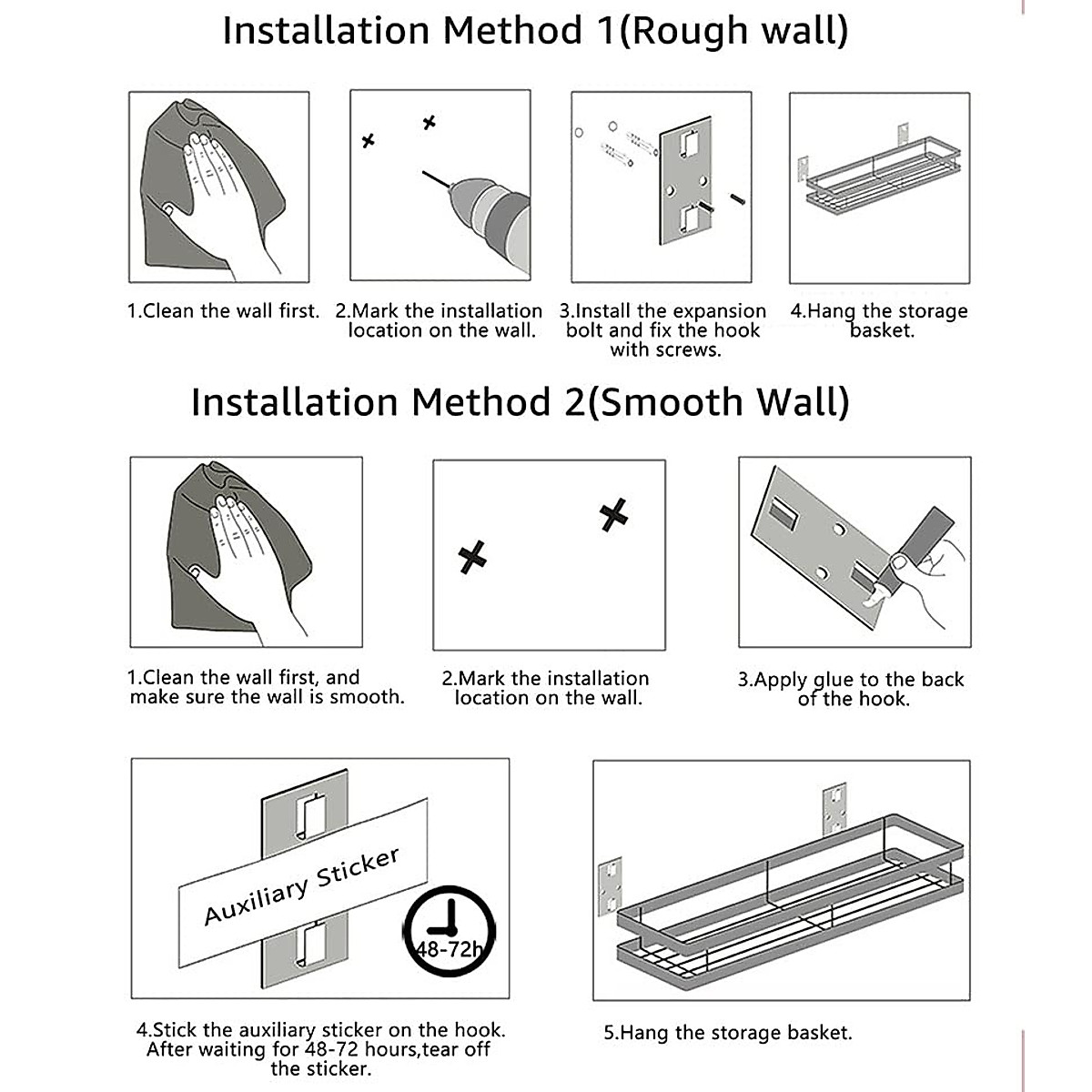 Installation Method 1(Rough wall)

1.Clean the wall first.

2.Mark the installation location on the wall.

3.Install the expansion bolt and fix the hook with screws.

4.Hang the storage basket.

Installation Method 2(Smooth Wall)

1.Clean the wall first, and make sure the wall is smooth.

2.Mark the installation location on the wall.

3.Apply glue to the back of the hook.

Auxiliary Sticker

48-72h

4.Stick the auxiliary sticker on the hook. After waiting for 48-72 hours,tear off the sticker.

5.Hang the storage basket.