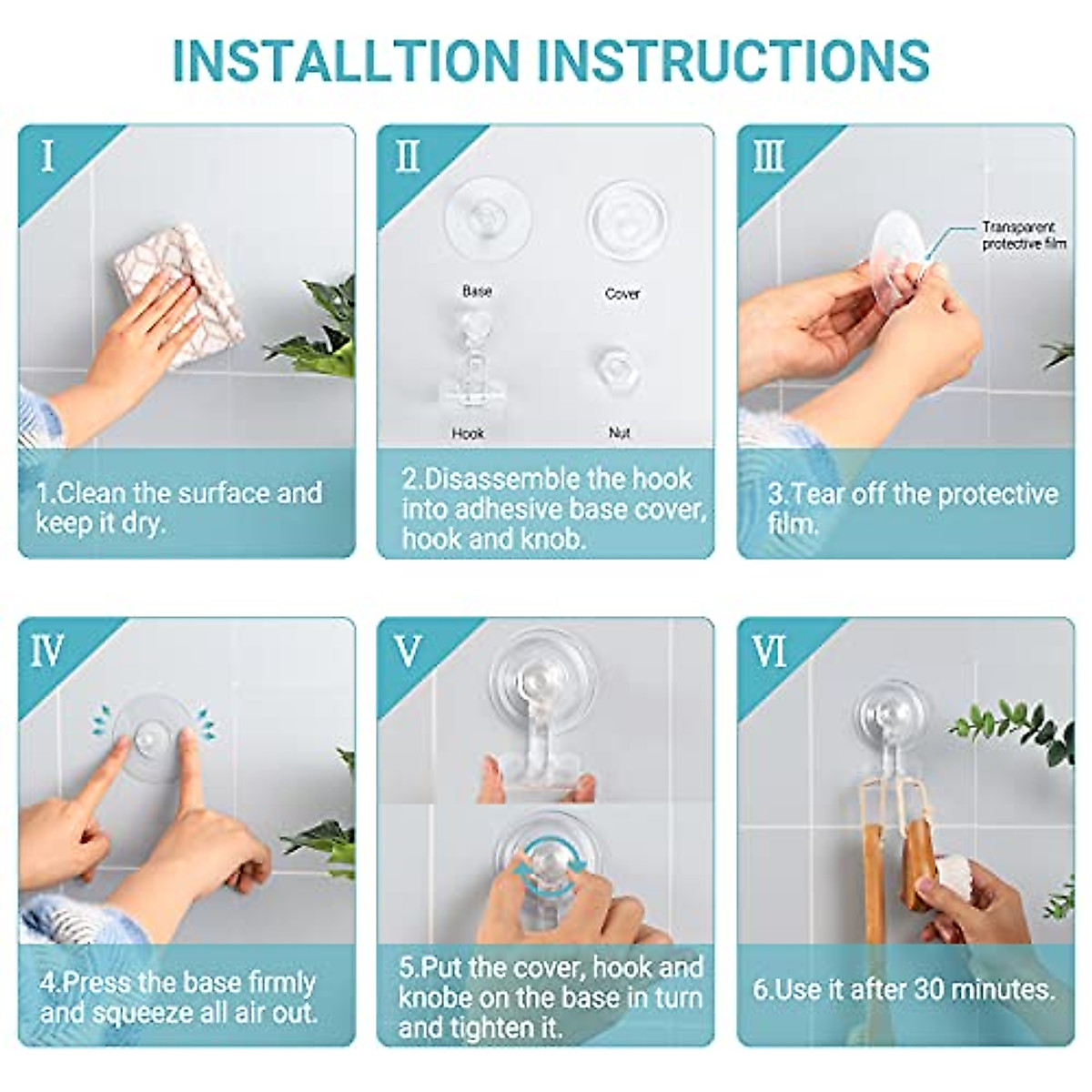 INSTALLTION INSTRUCTIONS

I

1.Clean the surface and keep it dry.

II

Base

Cover

Hook

Nut

2.Disassemble the hook into adhesive base cover, hook and knob.

III

Transparent protective film

3.Tear off the protective film.

IV

4.Press the base firmly and squeeze all air out.

V

5.Put the cover, hook and knobe on the base in turn and tighten it.

VI

6.Use it after 30 minutes.