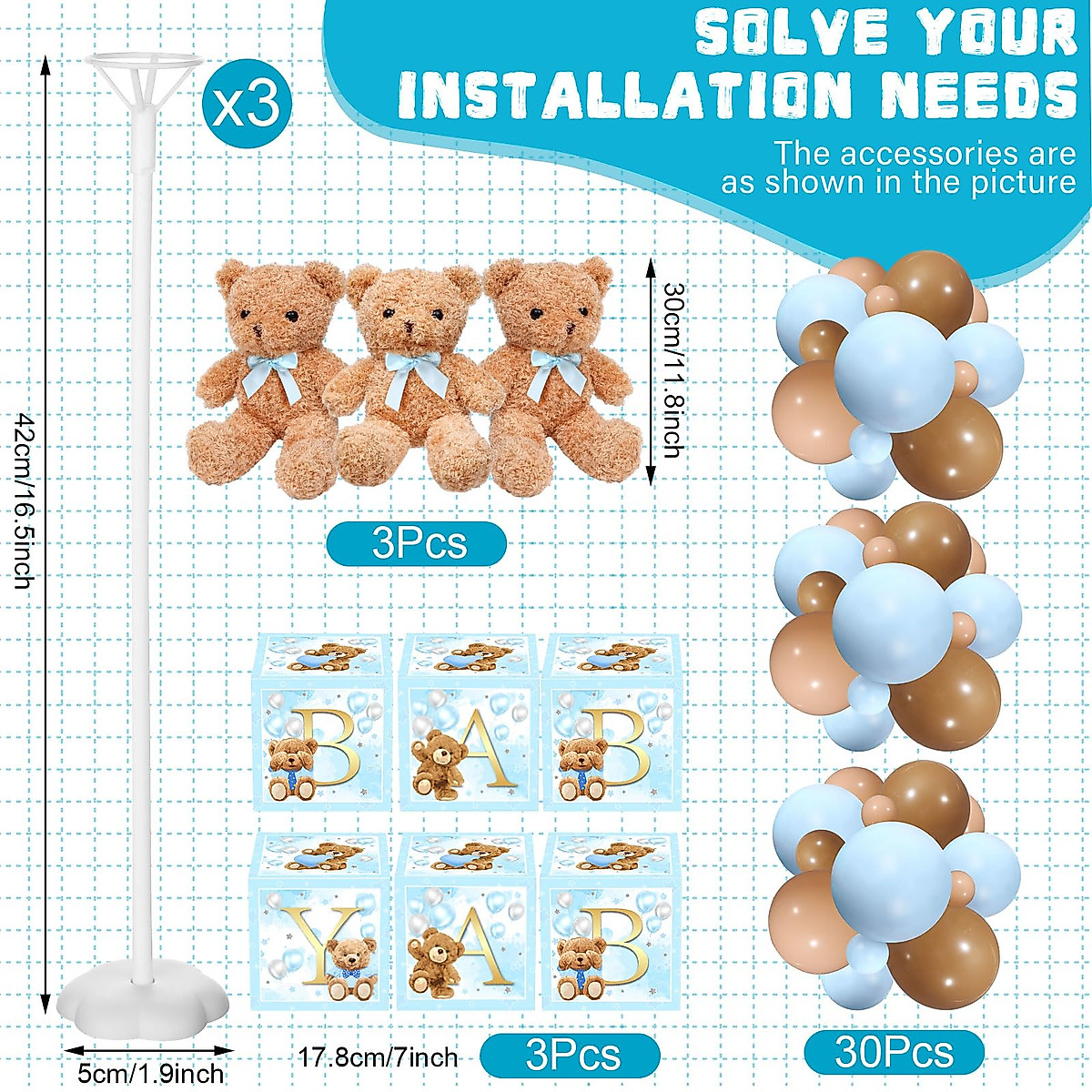 SOLVE YOUR INSTALLATION NEEDS

The accessories are as shown in the picture

x3

42cm/16.5inch

30cm/11.8inch

3Pcs

B A B
Y A B

5cm/1.9inch

17.8cm/7inch

3Pcs

30Pcs