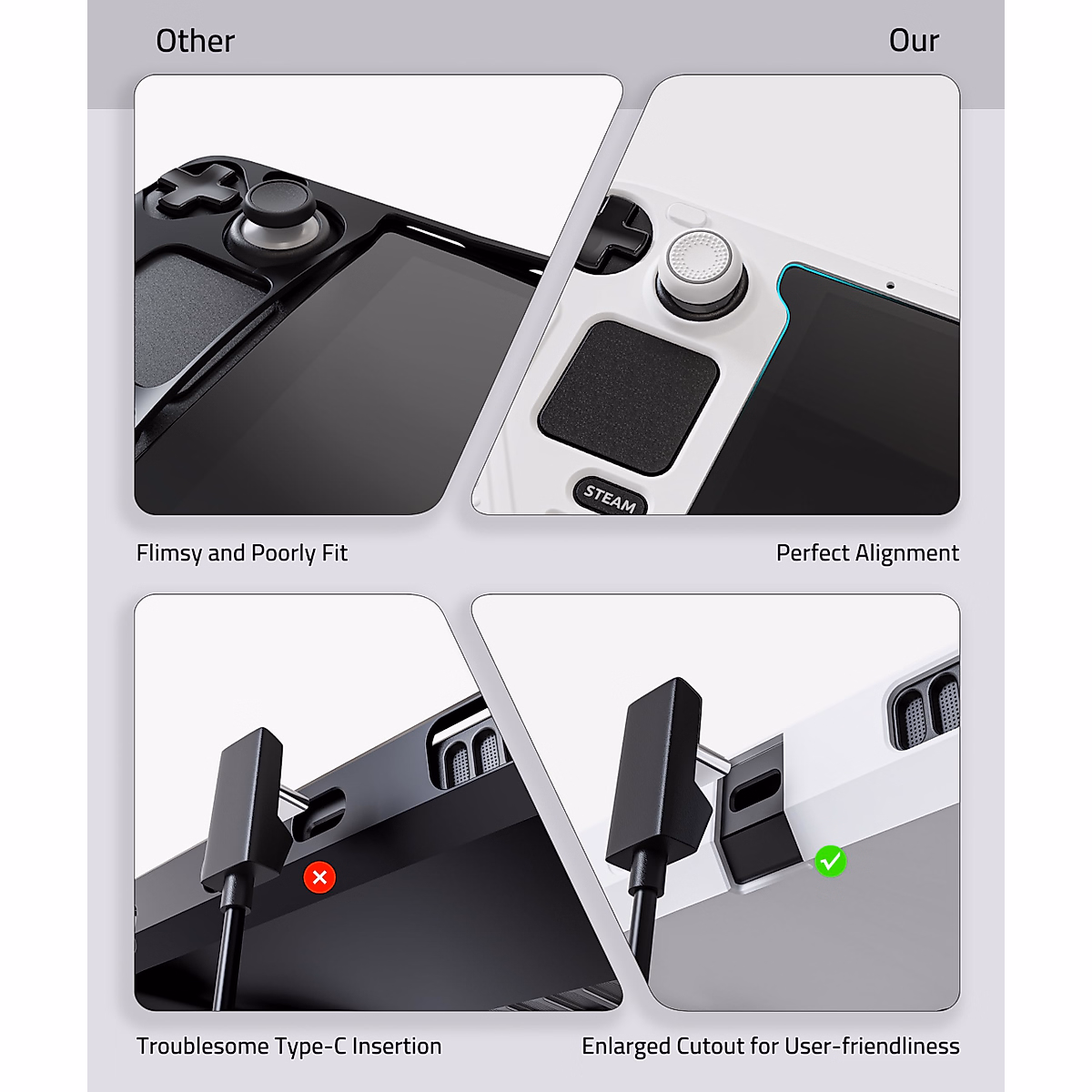 Other

Our

STEAM

Flimsy and Poorly Fit

Perfect Alignment

Troublesome Type-C Insertion

Enlarged Cutout for User-friendliness