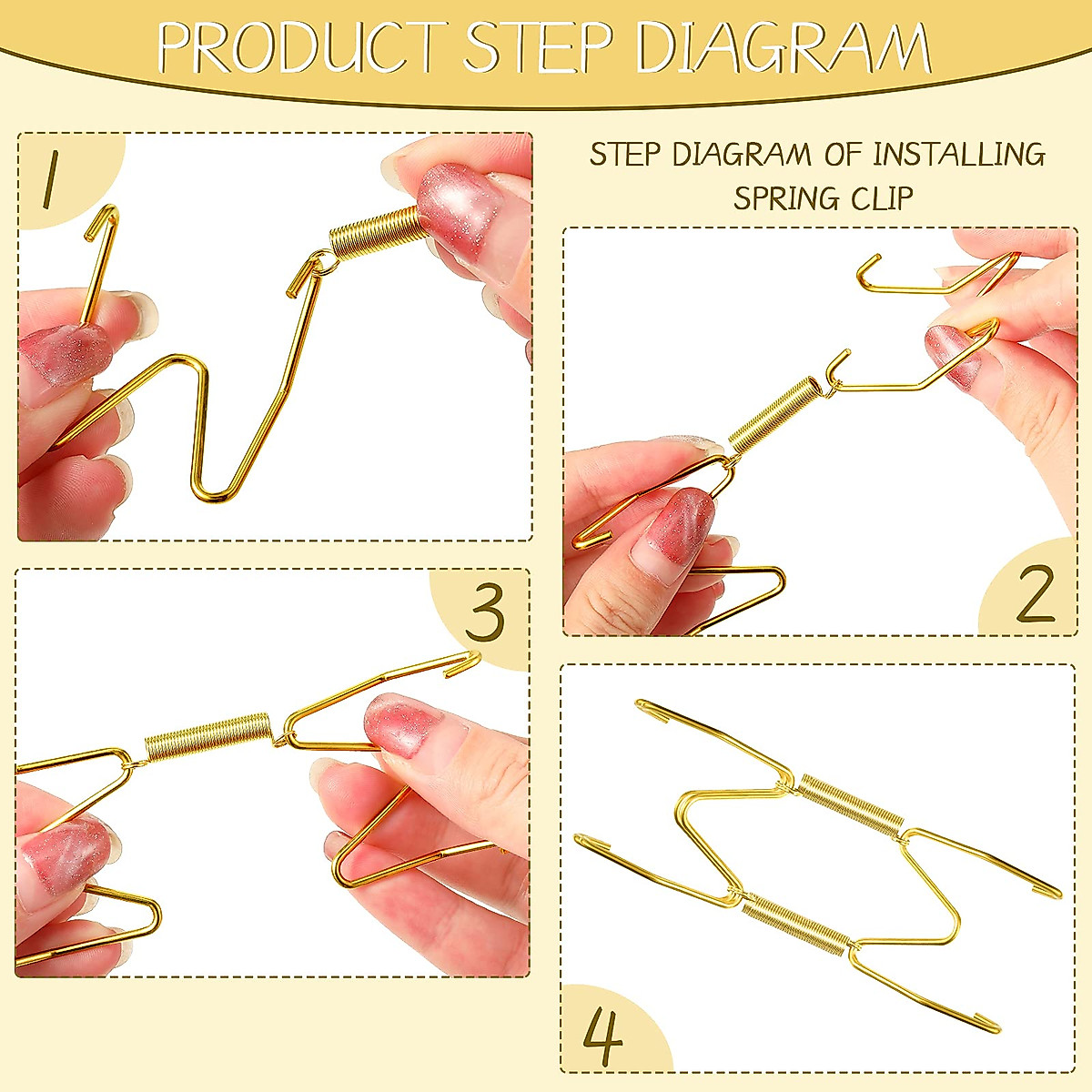 PRODUCT STEP DIAGRAM

1

STEP DIAGRAM OF INSTALLING SPRING CLIP

2

3

4