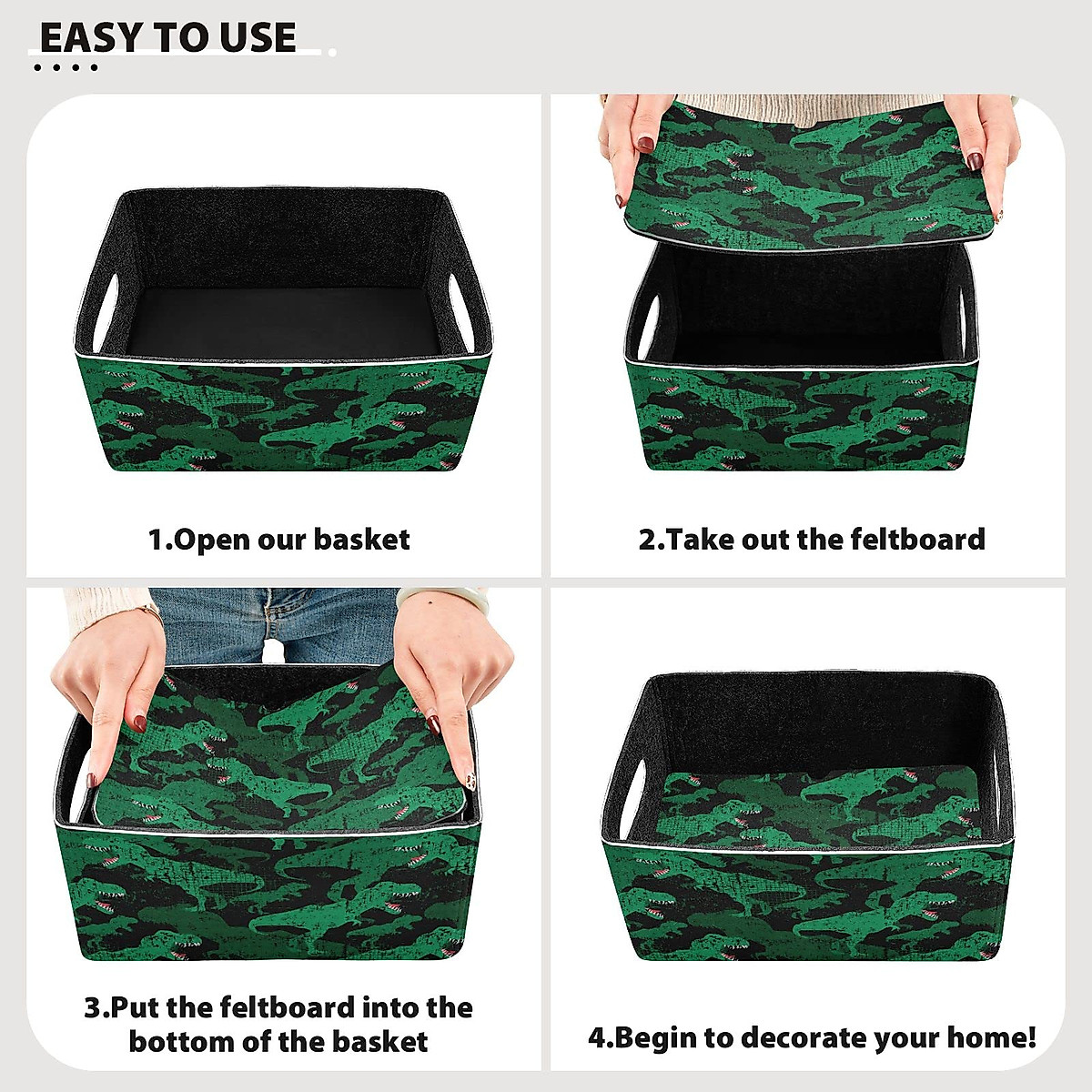 EASY TO USE

1.Open our basket

2.Take out the feltboard

3.Put the feltboard into the bottom of the basket

4.Begin to decorate your home!