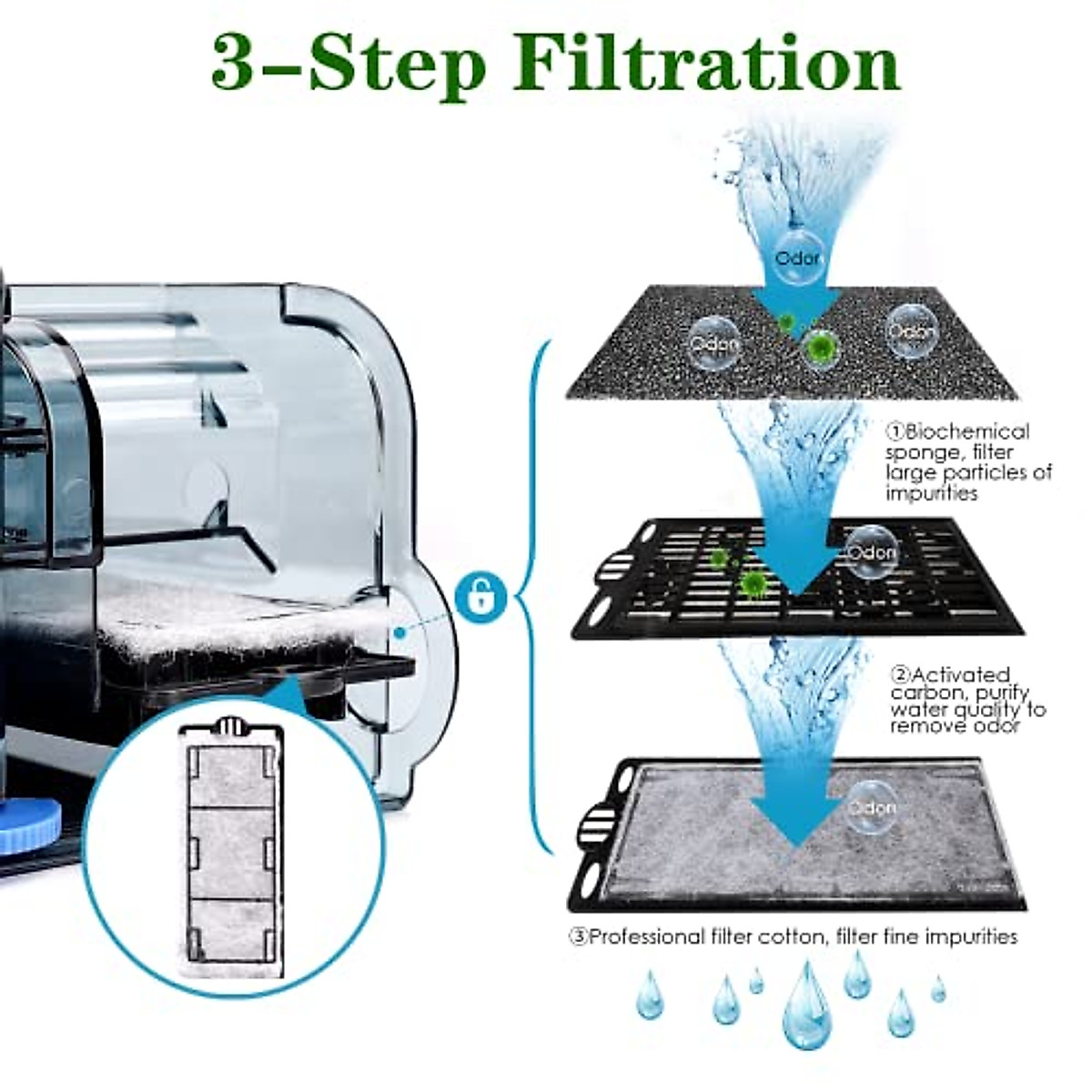 3-Step Filtration

Odor

Odor

Odor

①Biochemical sponge, filter large particles of impurities

Odor

②Activated carbon, purify water quality to remove odor

Odor

③Professional filter cotton, filter fine impurities