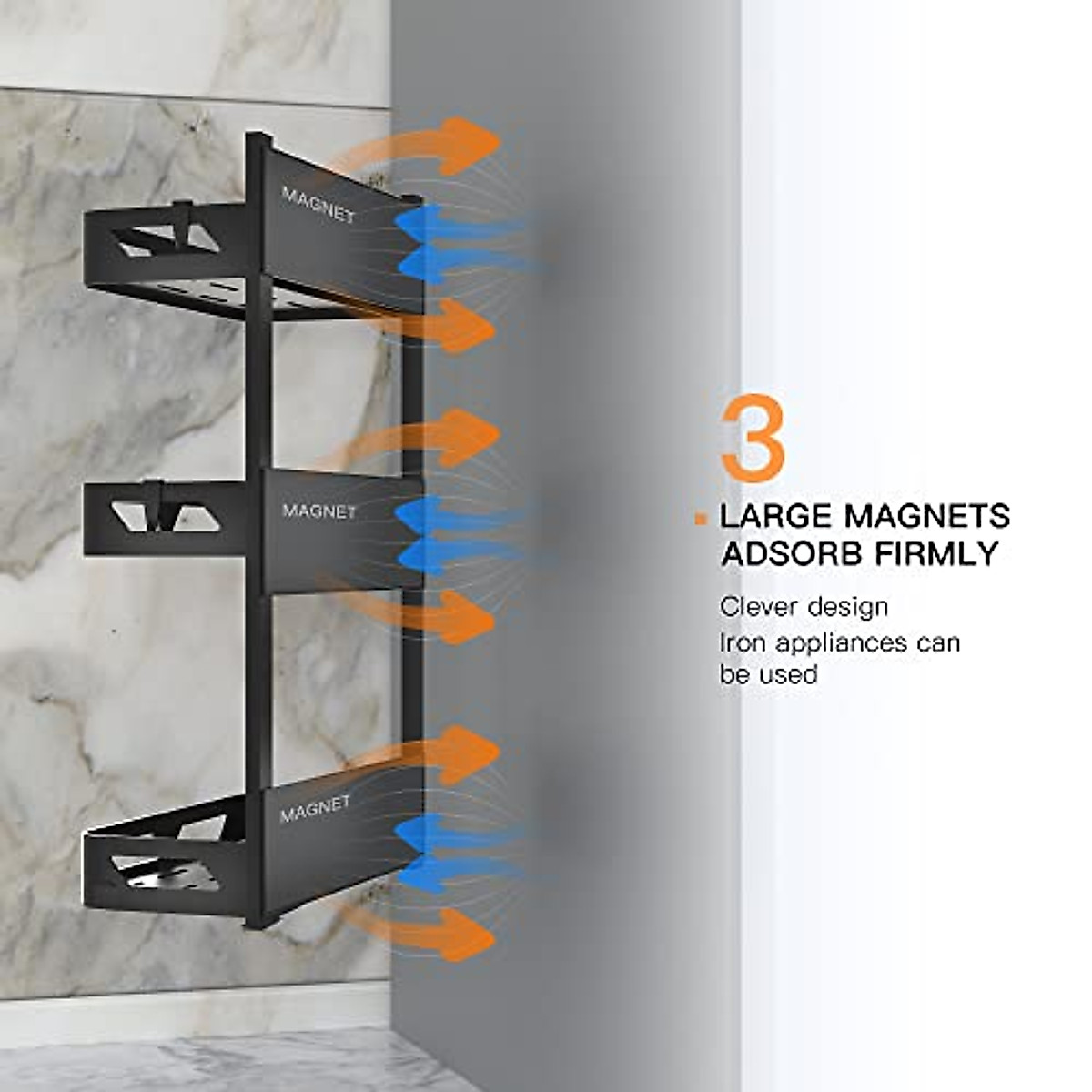 MAGNET

MAGNET

MAGNET

3

LARGE MAGNETS ADSORB FIRMLY

Clever design
Iron appliances can be used