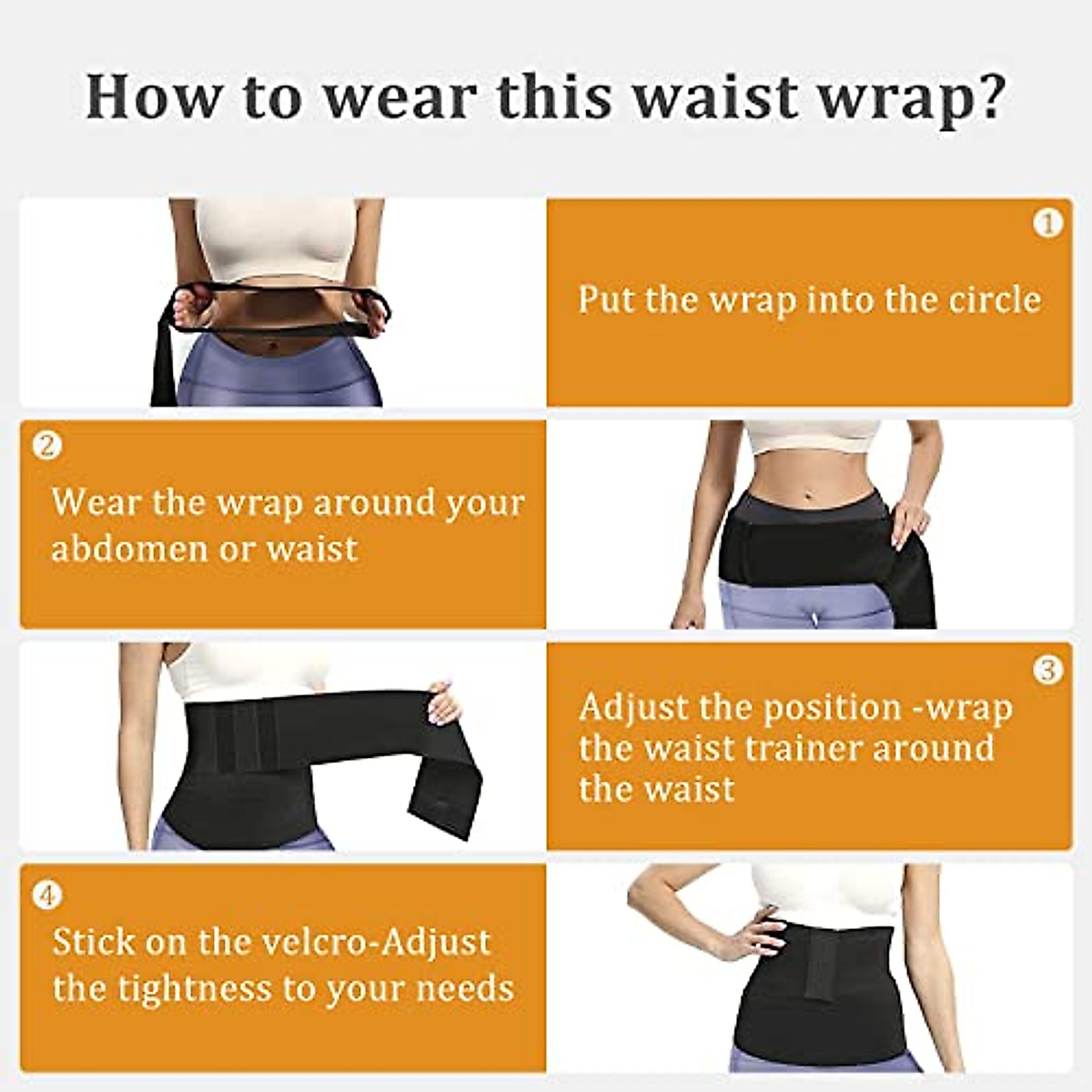 How to wear this waist wrap?

1

Put the wrap into the circle

2

Wear the wrap around your abdomen or waist

3

Adjust the position -wrap the waist trainer around the waist

4

Stick on the velcro-Adjust the tightness to your needs