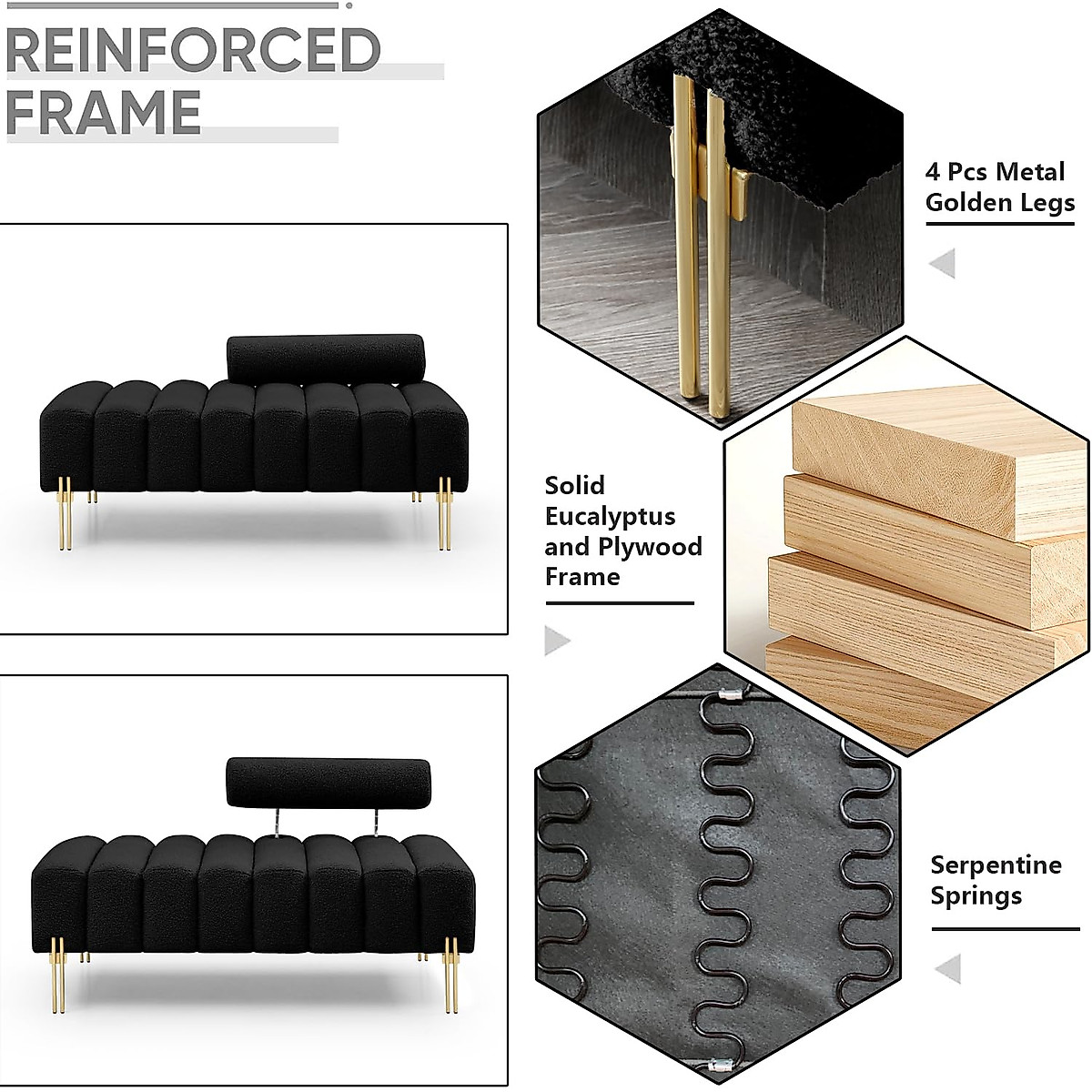 REINFORCED FRAME

4 Pcs Metal Golden Legs

Solid Eucalyptus and Plywood Frame

Serpentine Springs