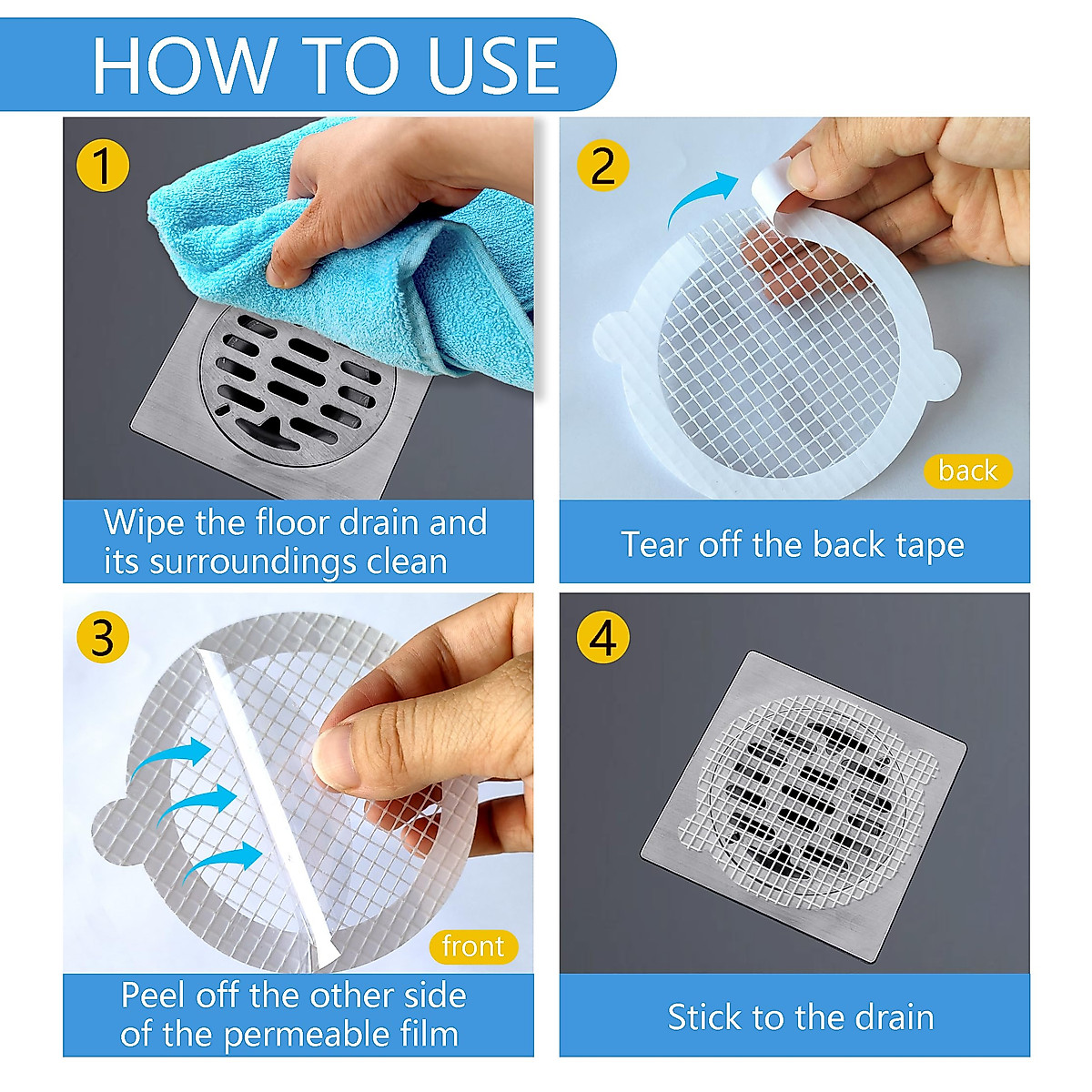 HOW TO USE

1

Wipe the floor drain and its surroundings clean

2

back

Tear off the back tape

3

front

Peel off the other side of the permeable film

4

Stick to the drain