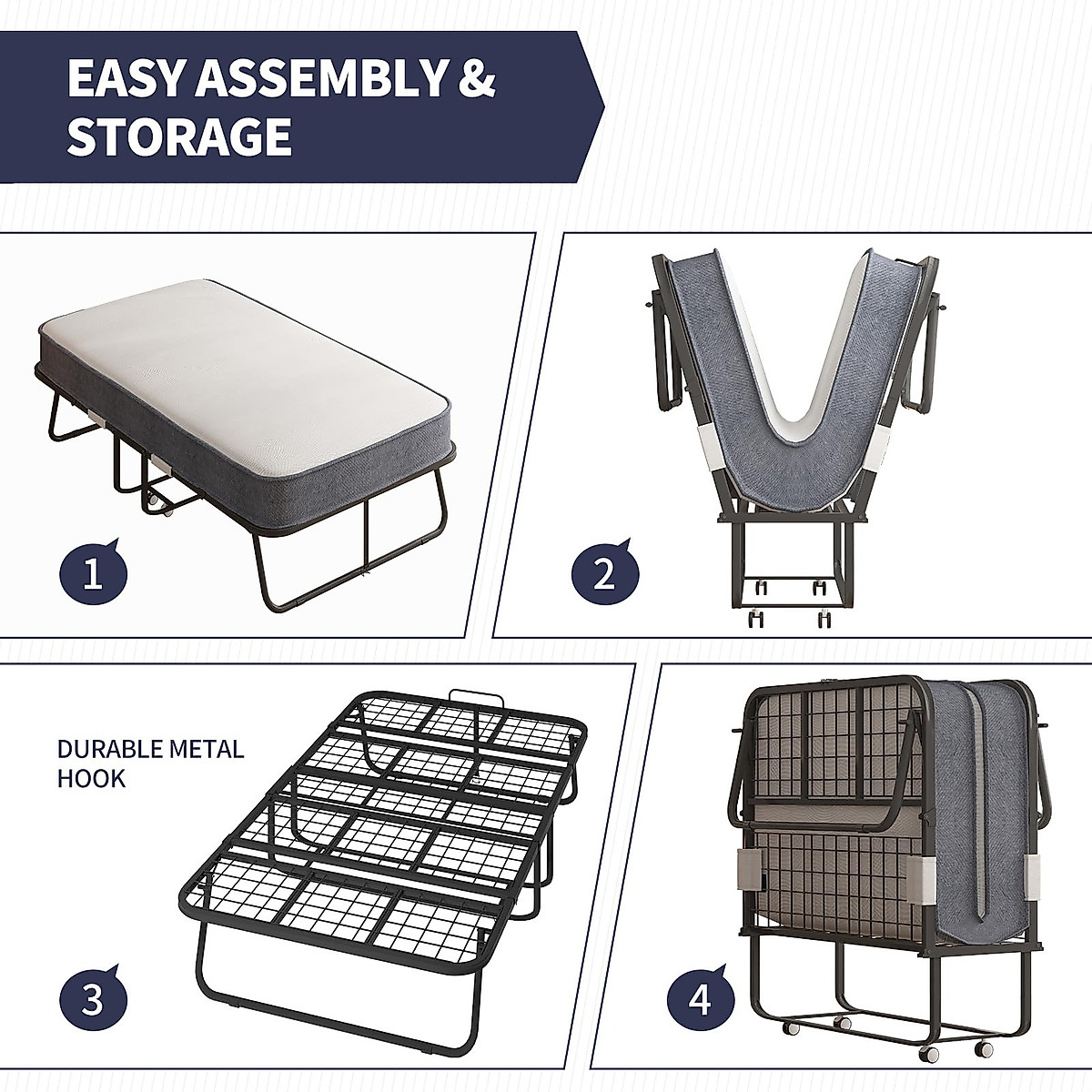 EASY ASSEMBLY & STORAGE

1

2

DURABLE METAL HOOK

3

4