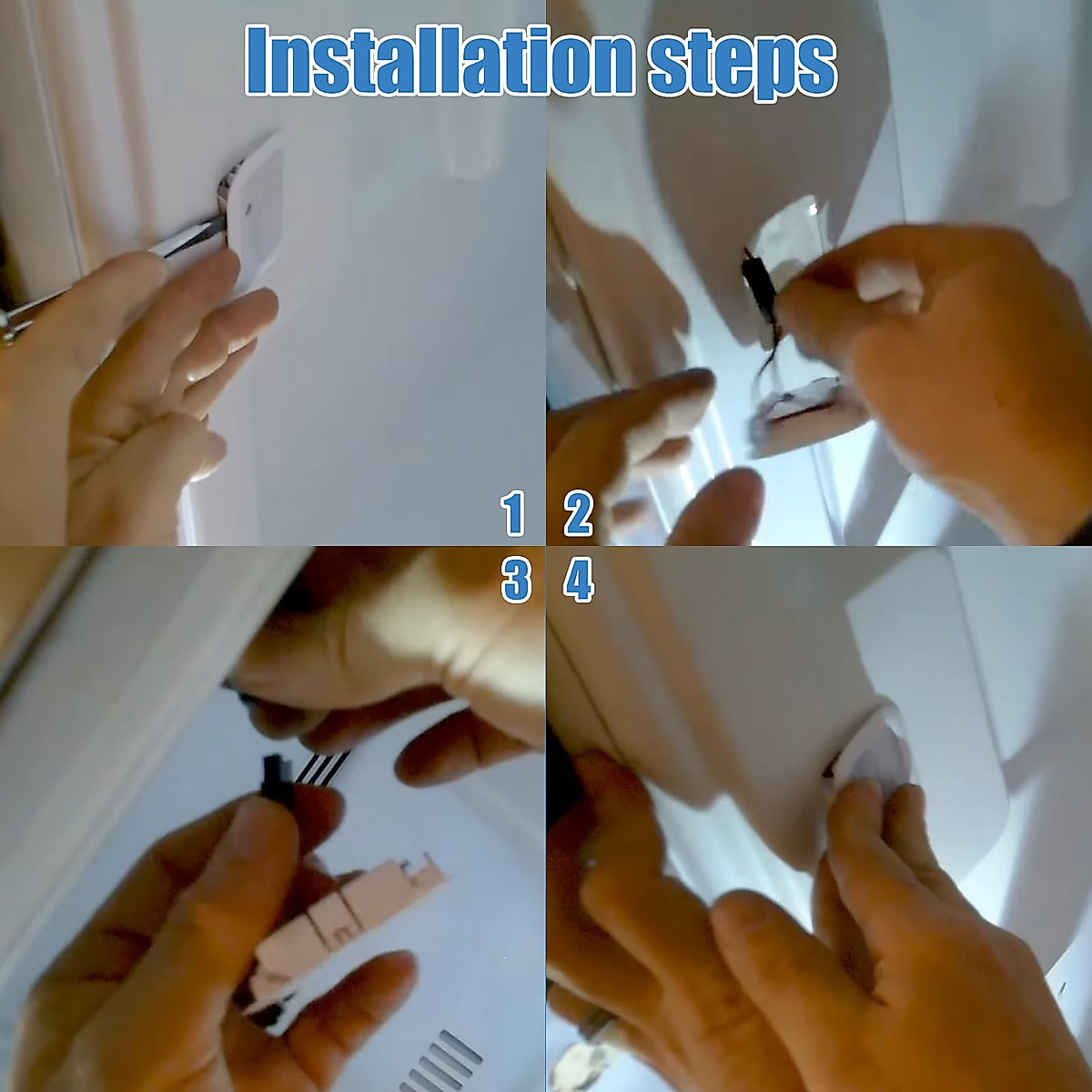 Installation steps

1 2

3 4