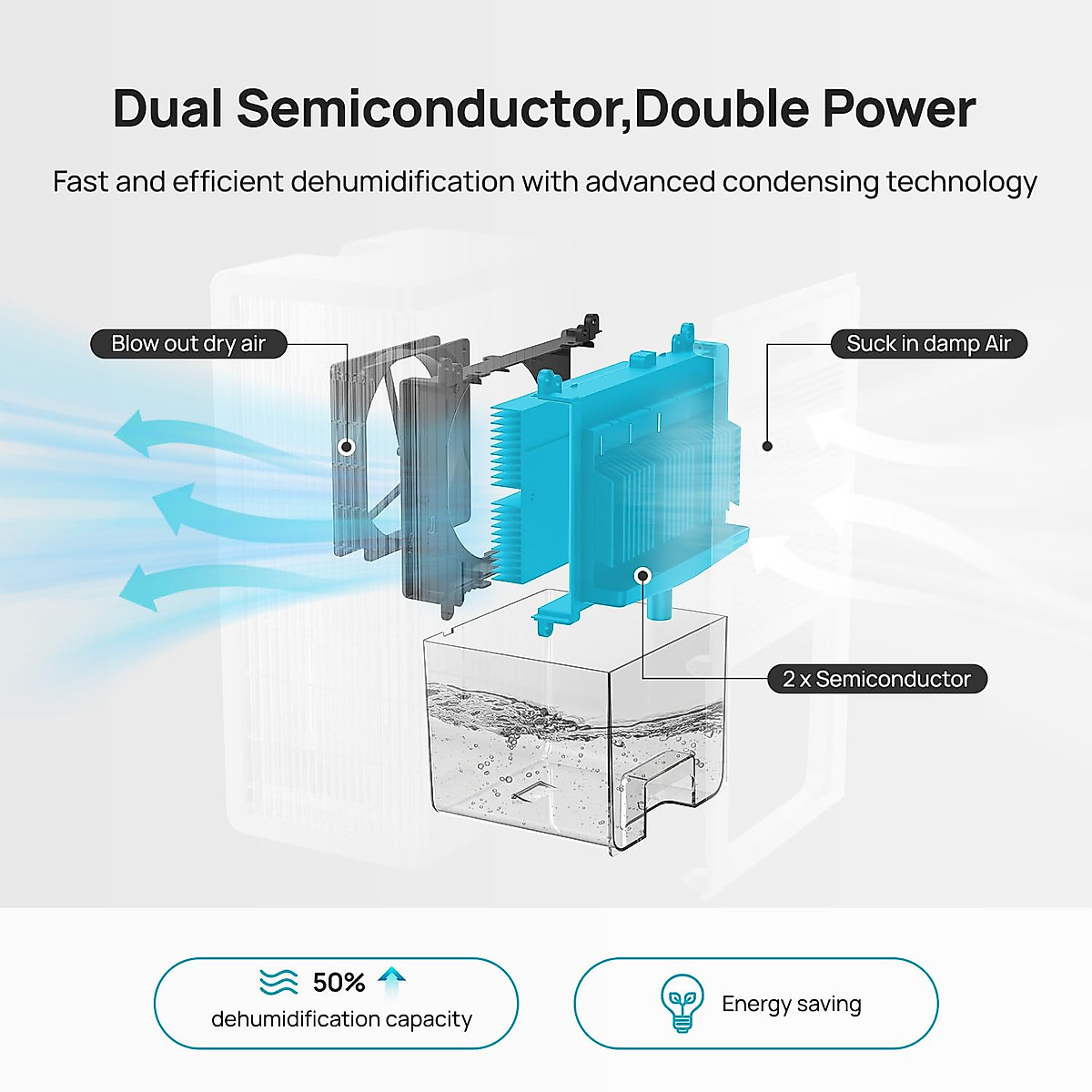 Dual Semiconductor,Double Power

Fast and efficient dehumidification with advanced condensing technology

Blow out dry air

Suck in damp Air

2 x Semiconductor

50%
dehumidification capacity

Energy saving