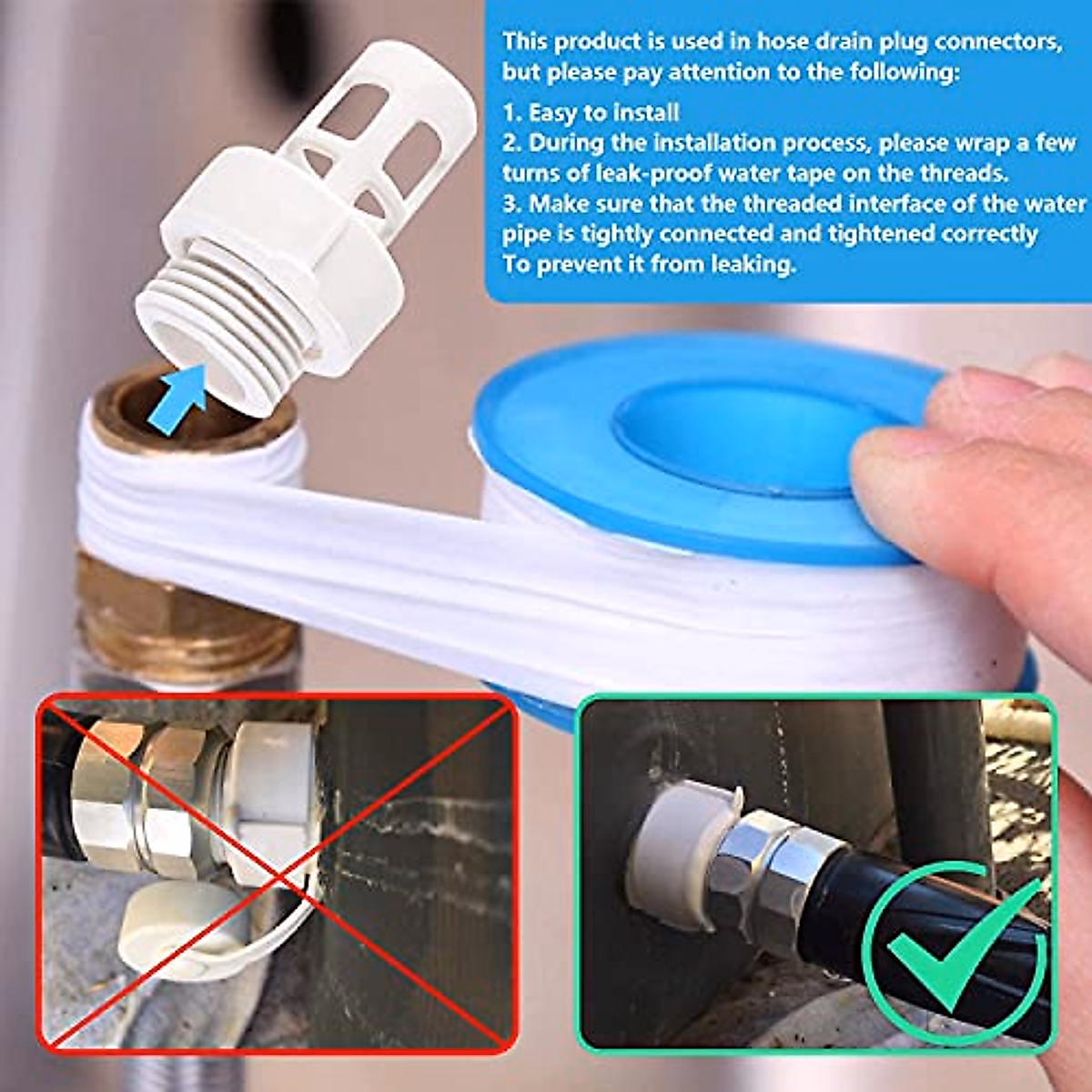 This product is used in hose drain plug connectors, but please pay attention to the following:

1. Easy to install
2. During the installation process, please wrap a few turns of leak-proof water tape on the threads.
3. Make sure that the threaded interface of the water pipe is tightly connected and tightened correctly To prevent it from leaking.