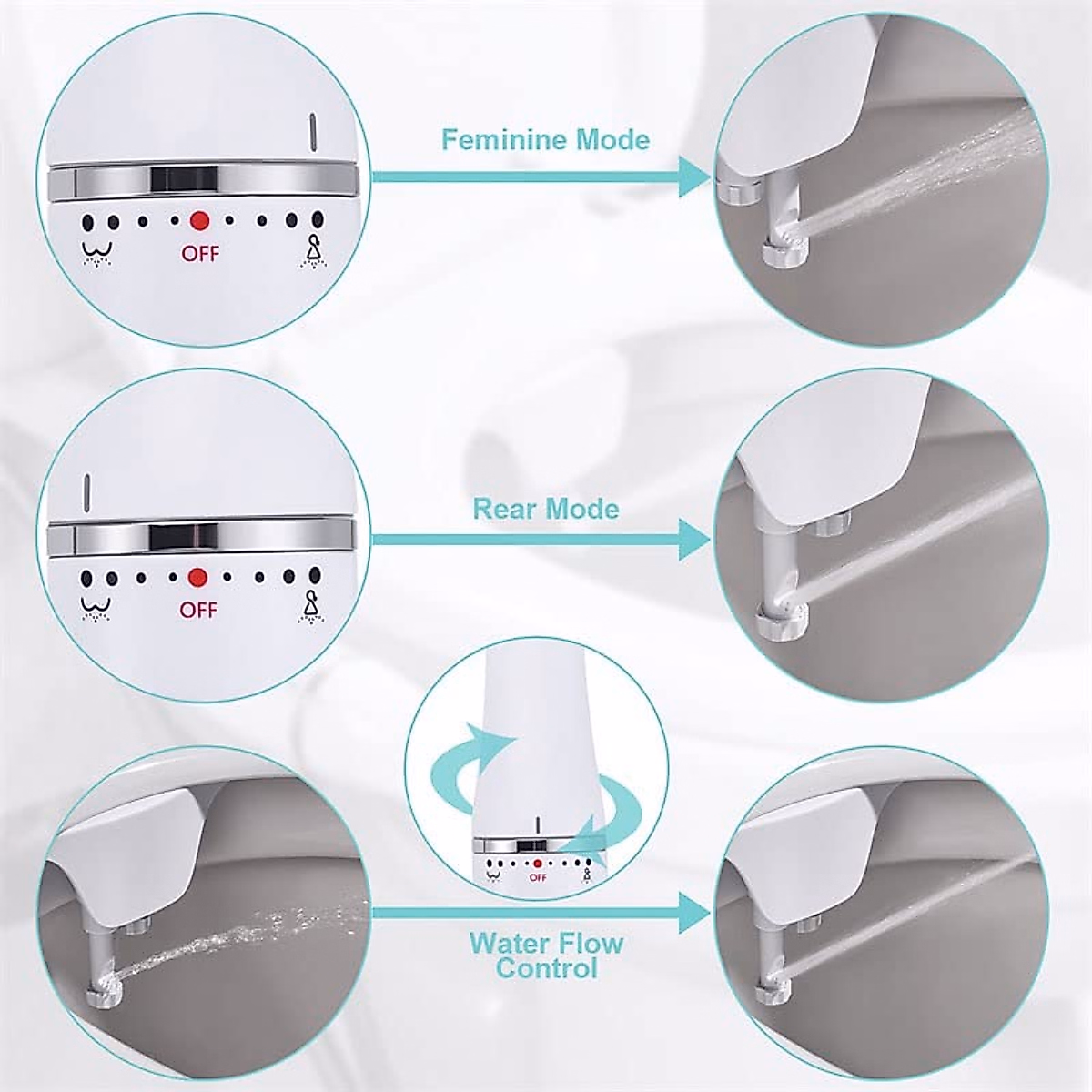 OFF

Feminine Mode

OFF

Rear Mode

OFF

Water Flow Control