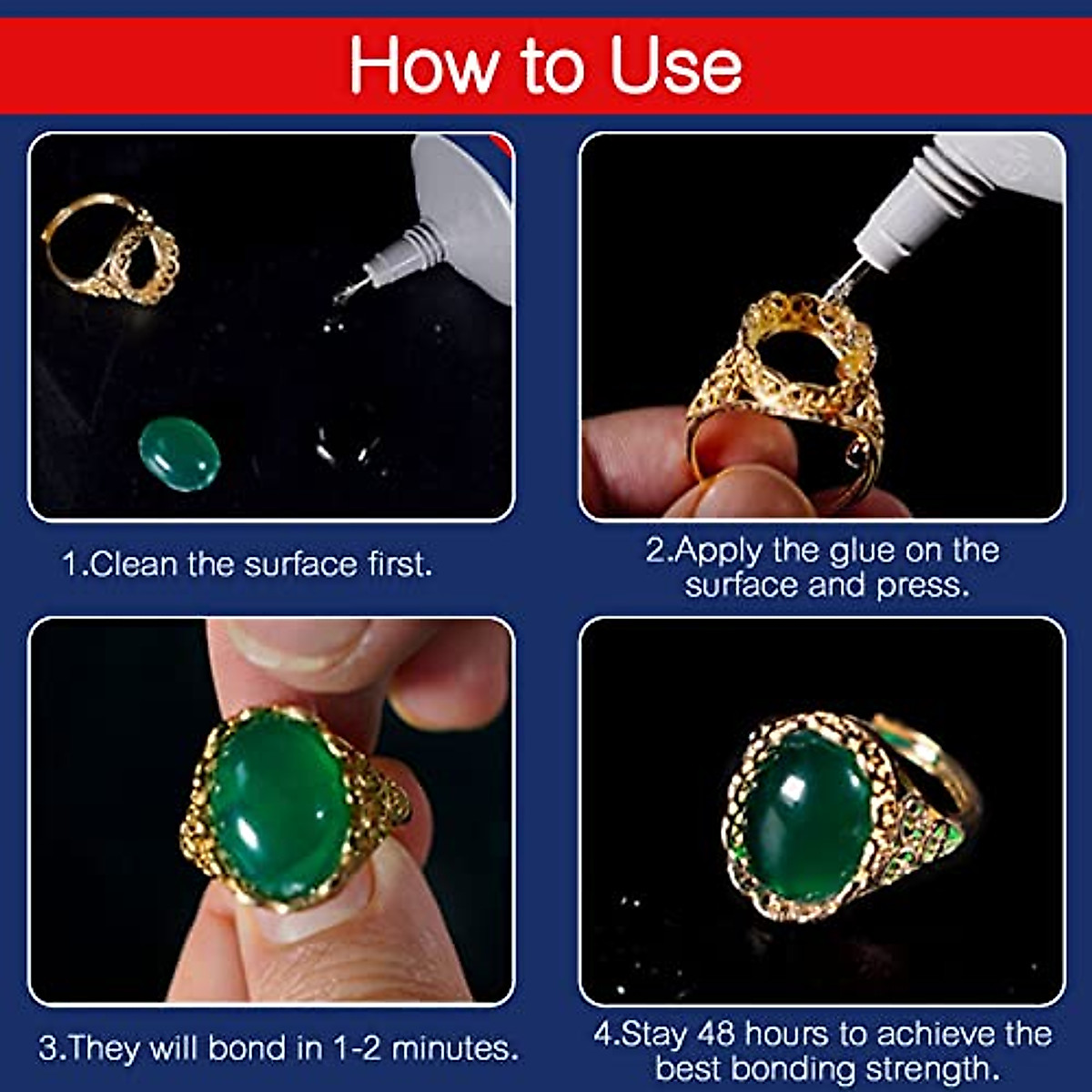 How to Use

1.Clean the surface first.

2.Apply the glue on the surface and press.

3.They will bond in 1-2 minutes.

4.Stay 48 hours to achieve the best bonding strength.