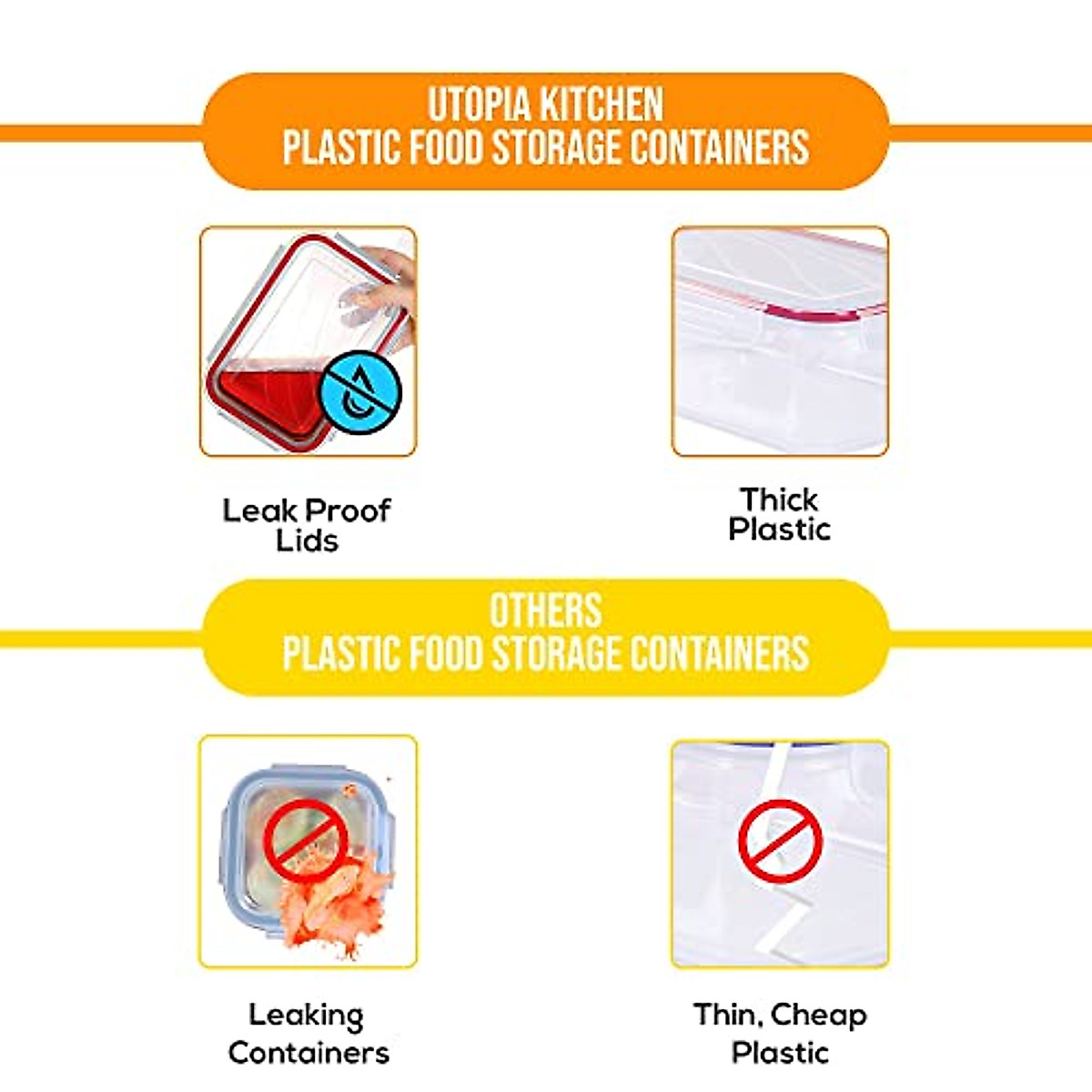 UTOPIA KITCHEN
PLASTIC FOOD STORAGE CONTAINERS

Leak Proof Lids

Thick Plastic

OTHERS
PLASTIC FOOD STORAGE CONTAINERS

Leaking Containers

Thin, Cheap Plastic