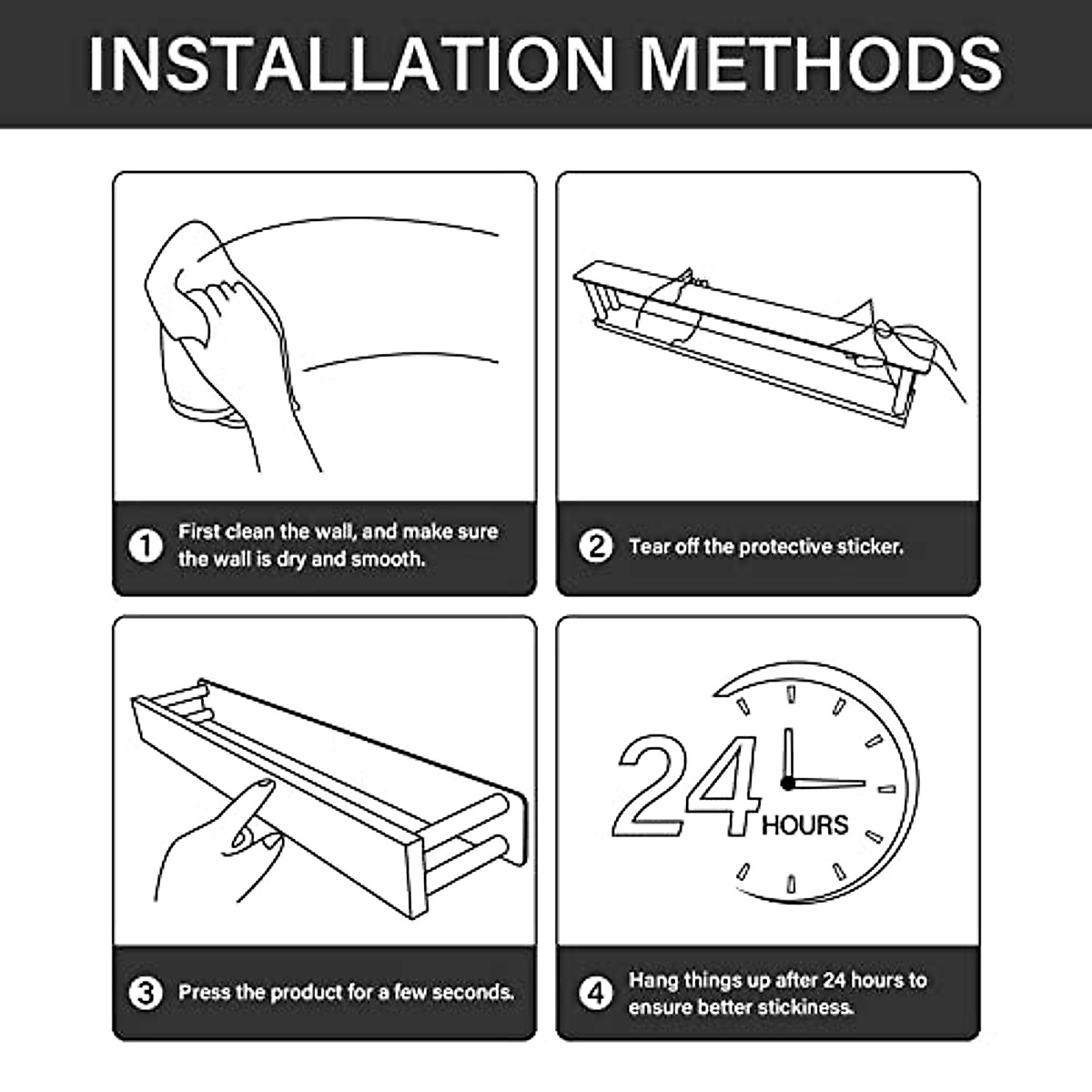 INSTALLATION METHODS

① First clean the wall, and make sure the wall is dry and smooth.

② Tear off the protective sticker.

③ Press the product for a few seconds.

24 HOURS

④ Hang things up after 24 hours to ensure better stickiness.