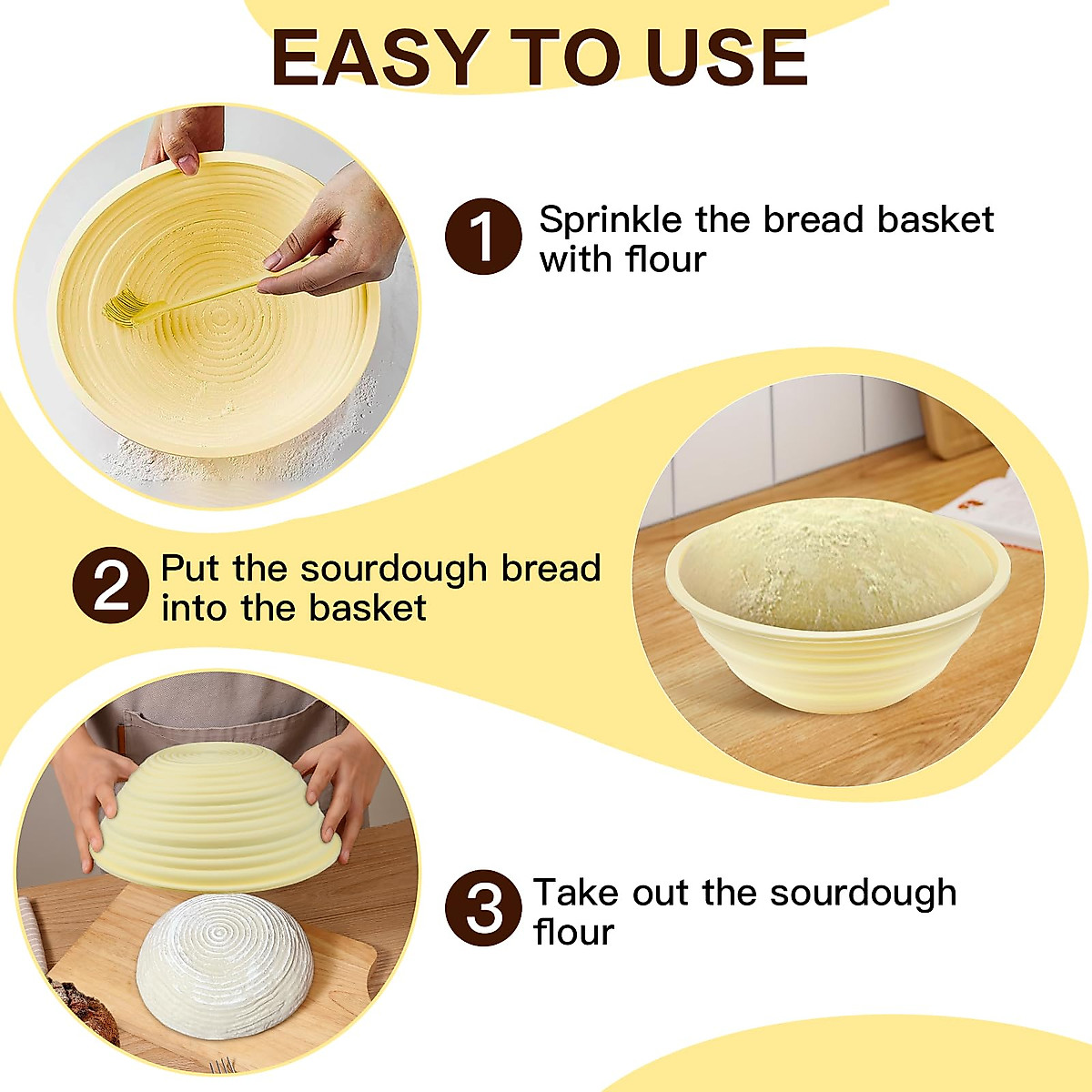 EASY TO USE

1 Sprinkle the bread basket with flour

2 Put the sourdough bread into the basket

3 Take out the sourdough flour