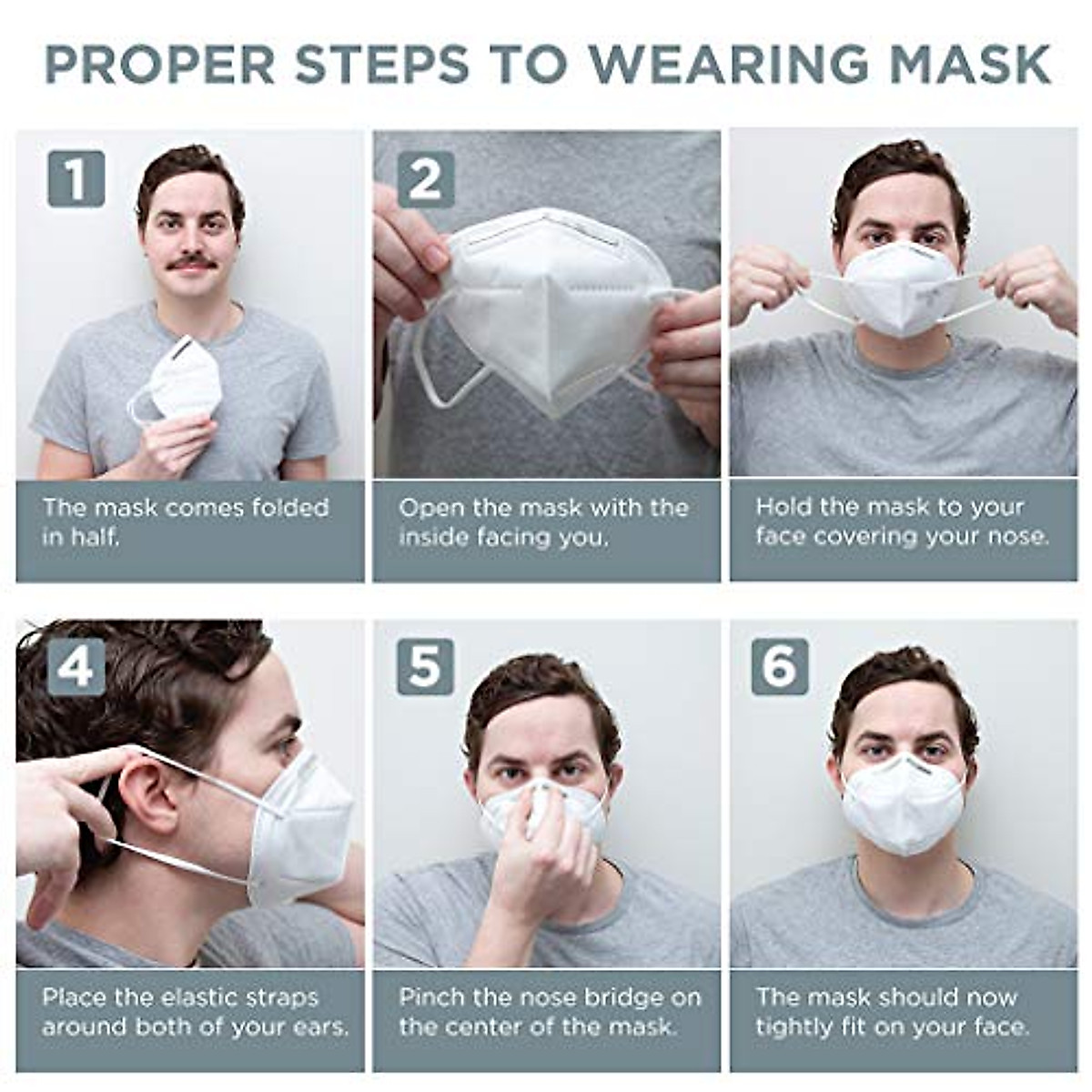 PROPER STEPS TO WEARING MASK

1

The mask comes folded in half.

2

Open the mask with the inside facing you.

Hold the mask to your face covering your nose.

4

Place the elastic straps around both of your ears.

5

Pinch the nose bridge on the center of the mask.

6

The mask should now tightly fit on your face.