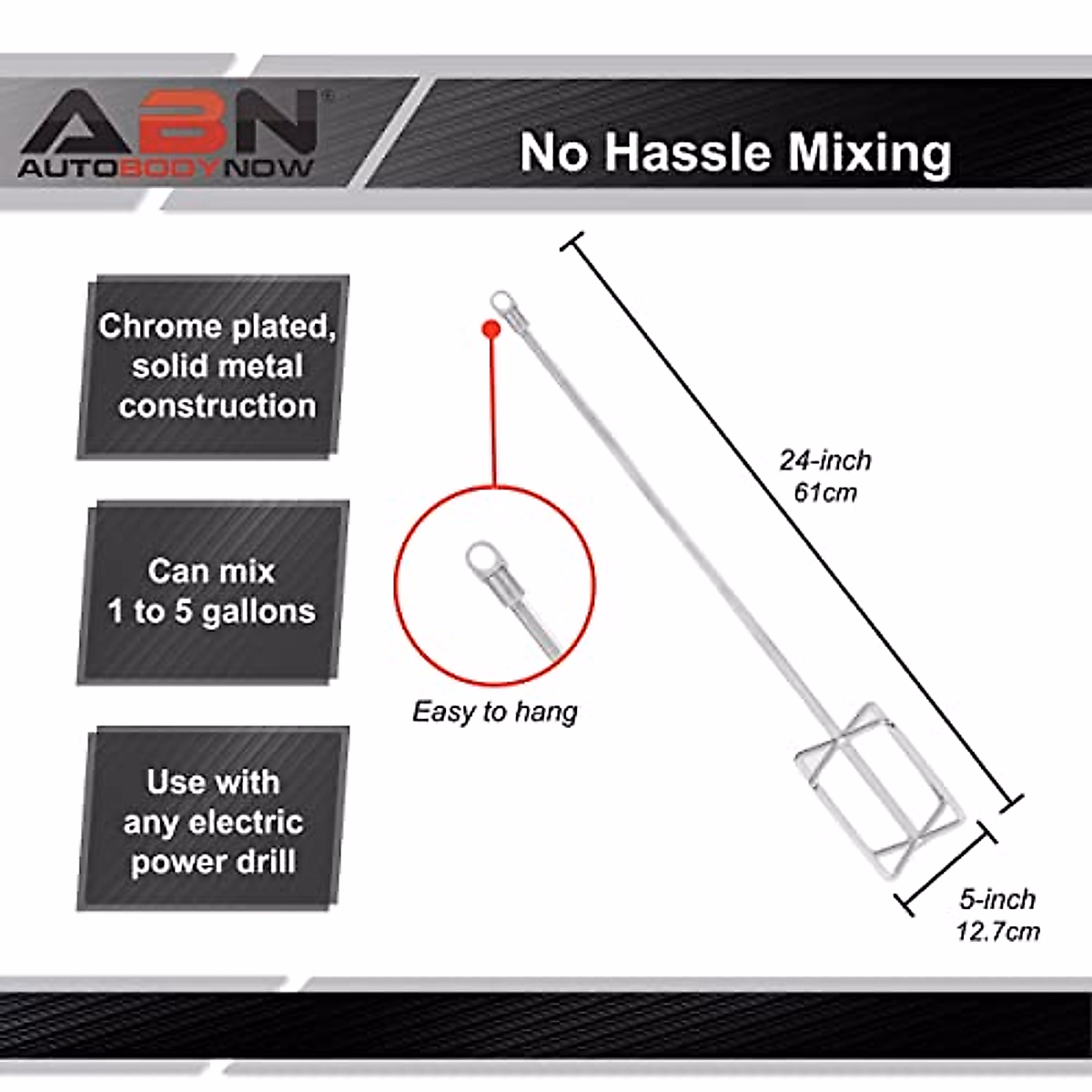 ABN®
AUTOBODYNOW

No Hassle Mixing

Chrome plated, solid metal construction

Can mix 1 to 5 gallons

Use with any electric power drill

Easy to hang

24-inch
61cm

5-inch
12.7cm