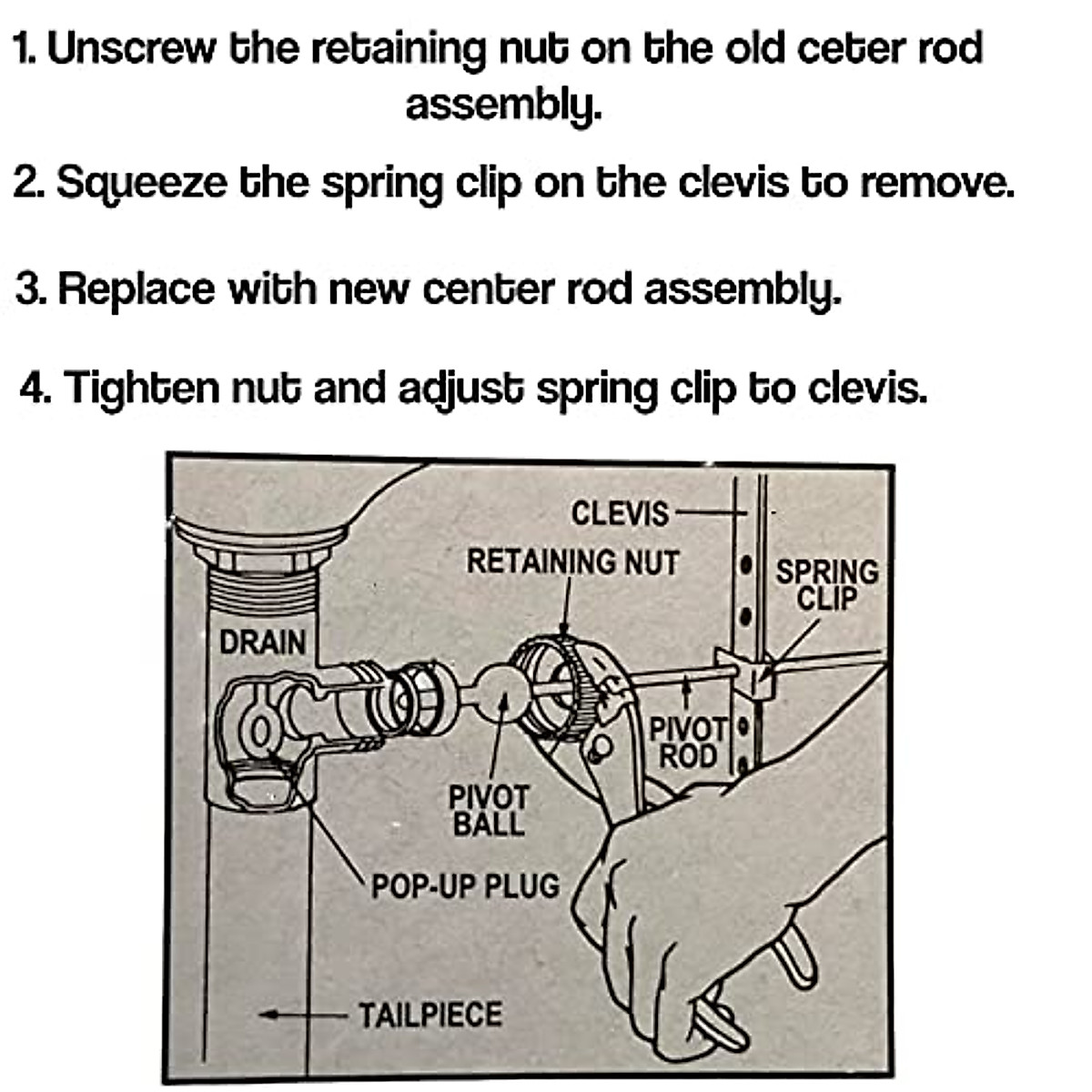 1. Unscrew the retaining nut on the old ceter rod assembly.

2. Squeeze the spring clip on the clevis to remove.

3. Replace with new center rod assembly.

4. Tighten nut and adjust spring clip to clevis.

CLEVIS
RETAINING NUT
SPRING CLIP
DRAIN
PIVOT ROD
PIVOT BALL
POP-UP PLUG
TAILPIECE