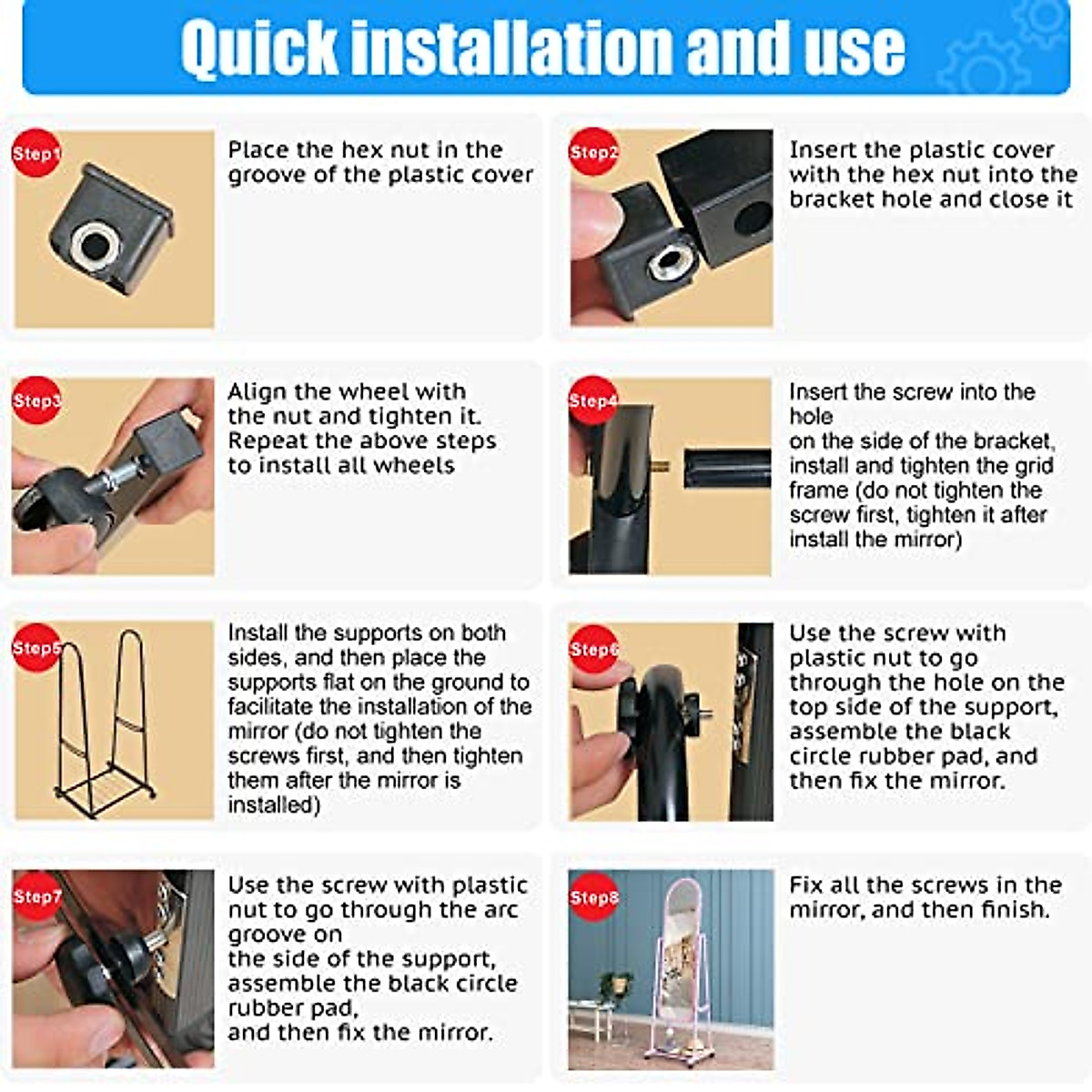 Quick installation and use

Step1

Place the hex nut in the groove of the plastic cover

Step2

Insert the plastic cover with the hex nut into the bracket hole and close it

Step3

Align the wheel with the nut and tighten it. Repeat the above steps to install all wheels

Step4

Insert the screw into the hole
on the side of the bracket, install and tighten the grid frame (do not tighten the screw first, tighten it after install the mirror)

Step5

Install the supports on both sides, and then place the supports flat on the ground to facilitate the installation of the mirror (do not tighten the screws first, and then tighten them after the mirror is installed)

Step6

Use the screw with plastic nut to go through the hole on the top side of the support, assemble the black circle rubber pad, and then fix the mirror.

Step7

Use the screw with plastic nut to go through the arc groove on
the side of the support, assemble the black circle rubber pad,
and then fix the mirror.

Step8

Fix all the screws in the mirror, and then finish.