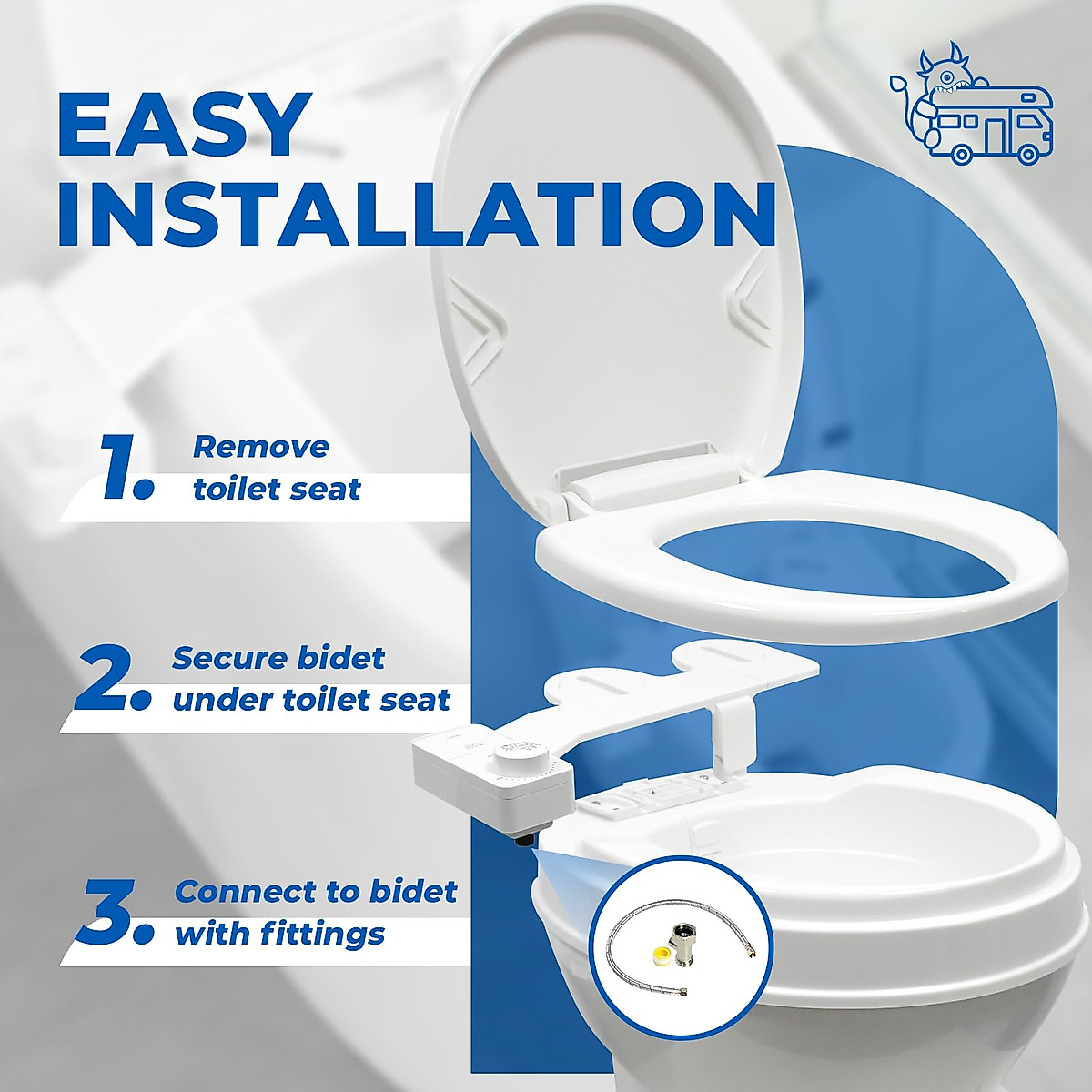 EASY INSTALLATION

1. Remove toilet seat

2. Secure bidet under toilet seat

3. Connect to bidet with fittings