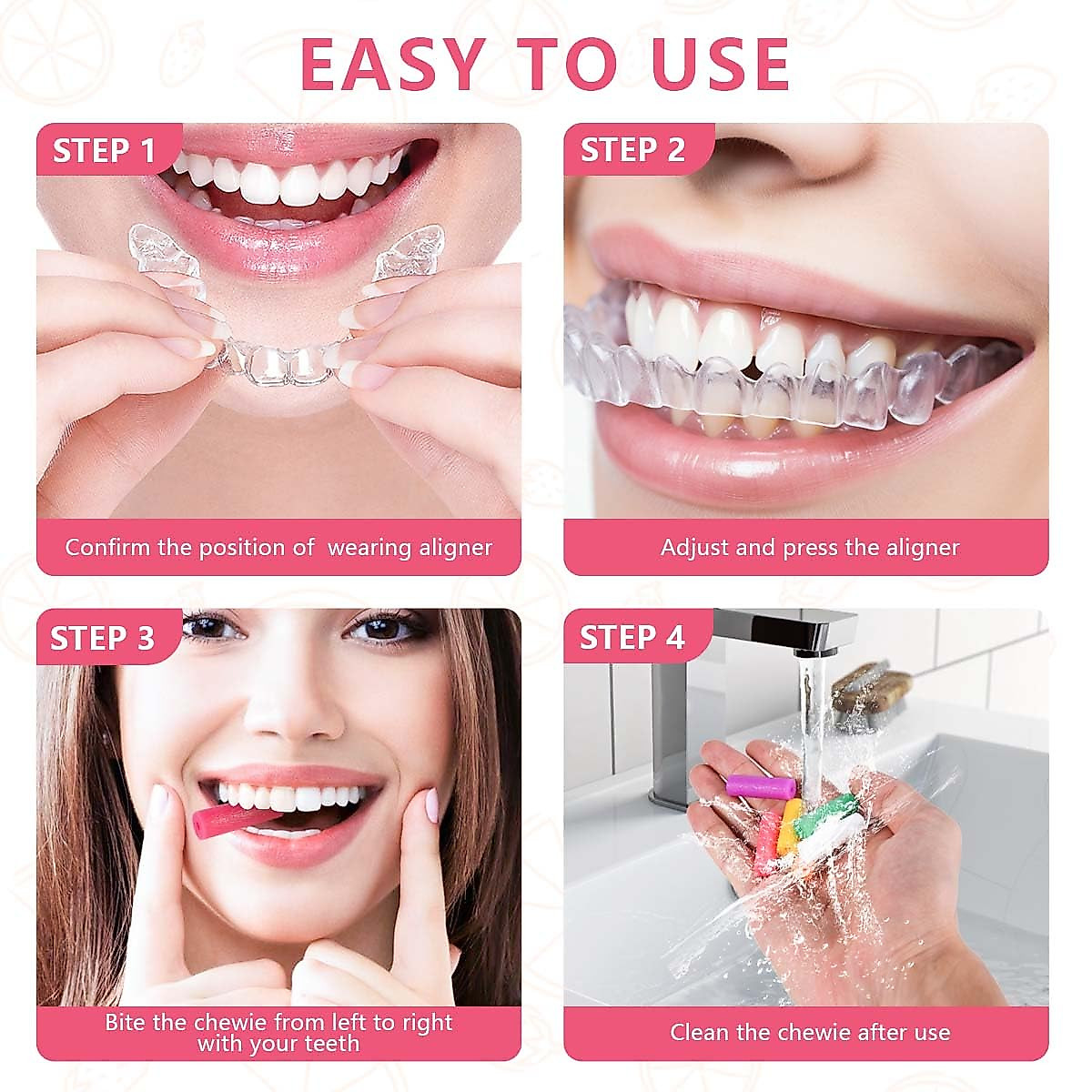 EASY TO USE

STEP 1

Confirm the position of wearing aligner

STEP 2

Adjust and press the aligner

STEP 3

Bite the chewie from left to right with your teeth

STEP 4

Clean the chewie after use