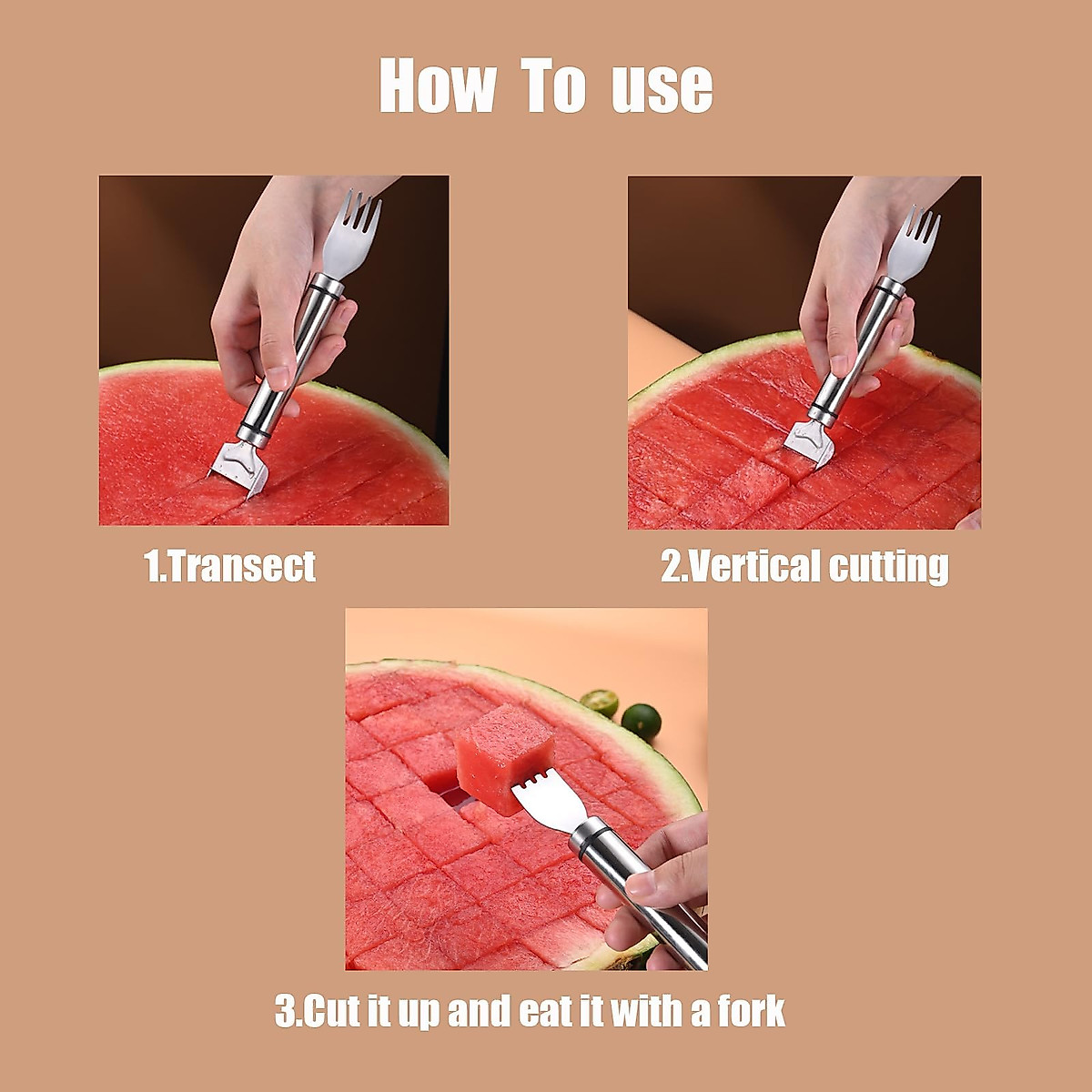 How To use

1.Transect

2.Vertical cutting

3.Cut it up and eat it with a fork