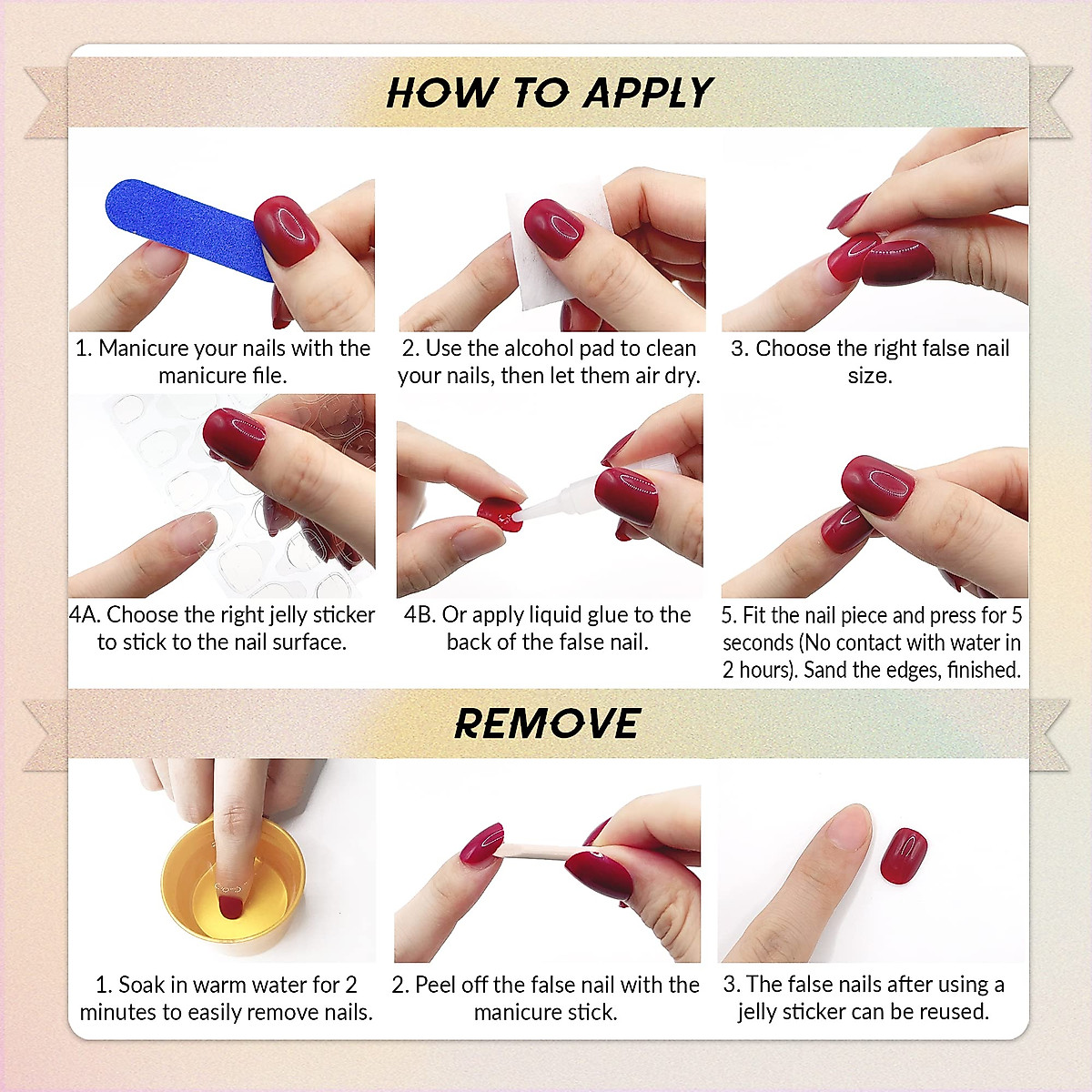 HOW TO APPLY

1. Manicure your nails with the manicure file.

2. Use the alcohol pad to clean your nails, then let them air dry.

3. Choose the right false nail size.

4A. Choose the right jelly sticker to stick to the nail surface.

4B. Or apply liquid glue to the back of the false nail.

5. Fit the nail piece and press for 5 seconds (No contact with water in 2 hours). Sand the edges, finished.

REMOVE

1. Soak in warm water for 2 minutes to easily remove nails.

2. Peel off the false nail with the manicure stick.

3. The false nails after using a jelly sticker can be reused.